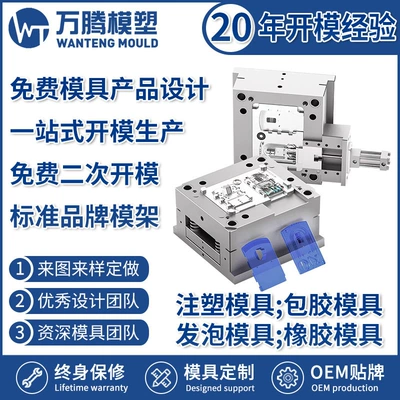 WT 万腾模塑
WANTENG MOULD

20 年开模经验

免费模具产品设计

一站式开模生产

免费二次开模

标准品牌模架

1 来图来样定做

2 优秀设计团队

3 资深模具团队

注塑模具;包胶模具
发泡模具;橡胶模具

终身保修
Lifetime warranty

模具定制
Designed support

OEM贴牌
OEM production