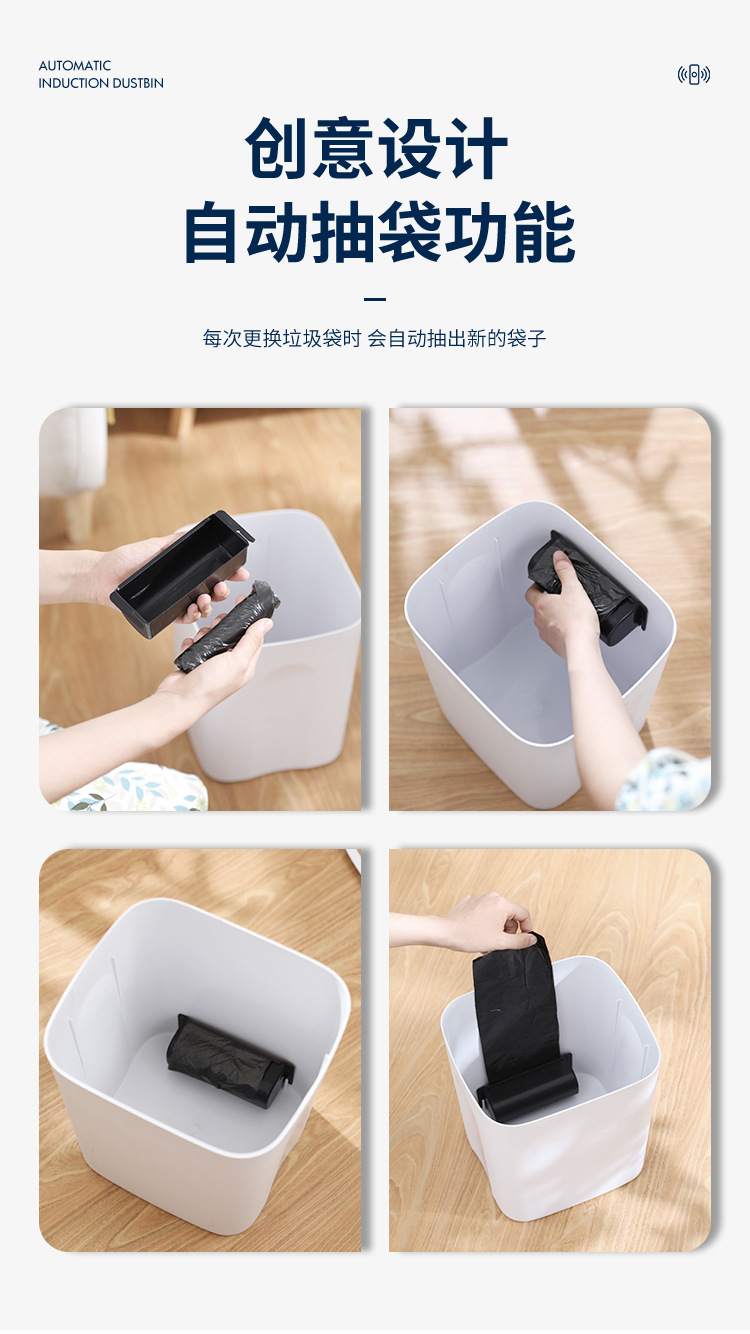 AUTOMATIC
INDUCTION DUSTBIN

创意设计
自动抽袋功能

每次更换垃圾袋时 会自动抽出新的袋子