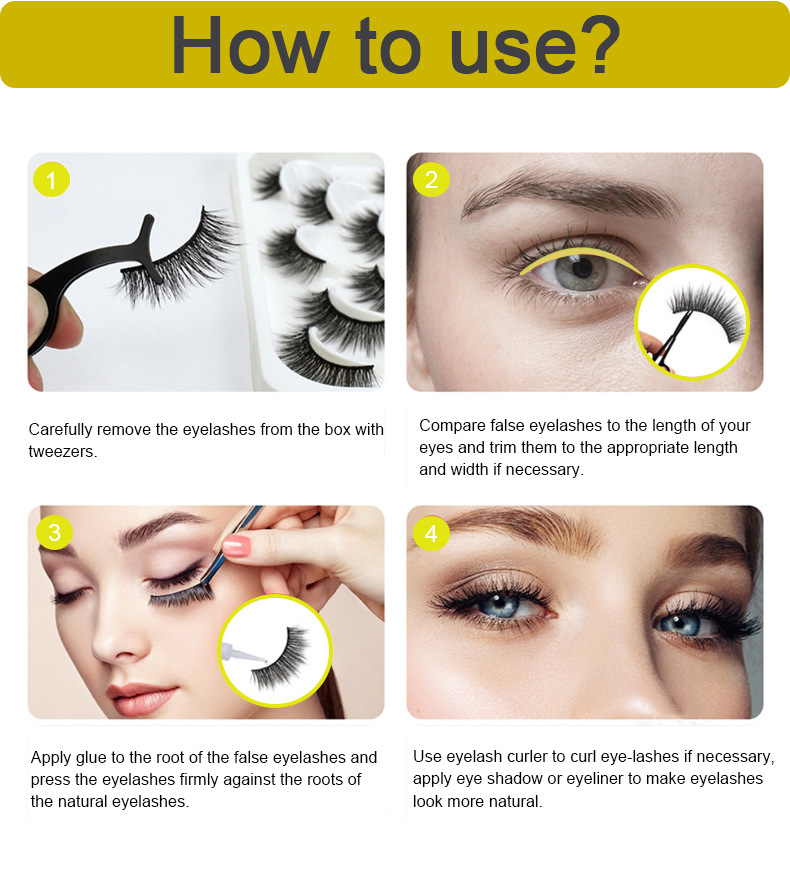 How to use?

1

Carefully remove the eyelashes from the box with tweezers.

2

Compare false eyelashes to the length of your eyes and trim them to the appropriate length and width if necessary.

3

Apply glue to the root of the false eyelashes and press the eyelashes firmly against the roots of the natural eyelashes.

4

Use eyelash curler to curl eye-lashes if necessary, apply eye shadow or eyeliner to make eyelashes look more natural.