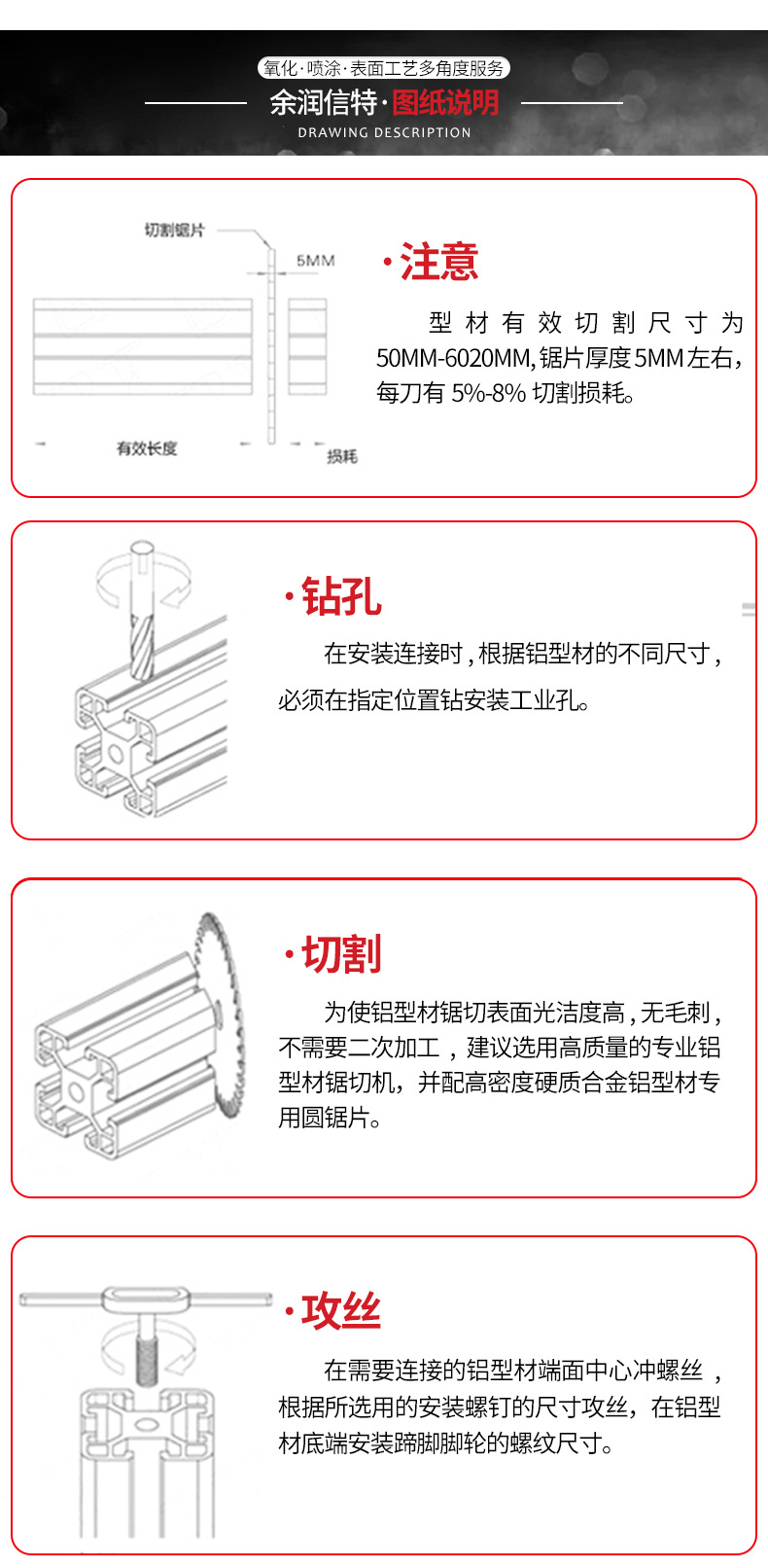 氧化·喷涂·表面工艺多角度服务

余润信特·图纸说明

DRAWING DESCRIPTION

切割锯片

5MM

有效长度

损耗

·注意

型材有效切割尺寸为50MM-6020MM,锯片厚度5MM左右,每刀有 5%-8% 切割损耗。

·钻孔

在安装连接时，根据铝型材的不同尺寸，必须在指定位置钻安装工业孔。

·切割

为使铝型材锯切表面光洁度高，无毛刺，不需要二次加工，建议选用高质量的专业铝型材锯切机，并配高密度硬质合金铝型材专用圆锯片。

·攻丝

在需要连接的铝型材端面中心冲螺丝，根据所选用的安装螺钉的尺寸攻丝，在铝型材底端安装蹄脚脚轮的螺纹尺寸。