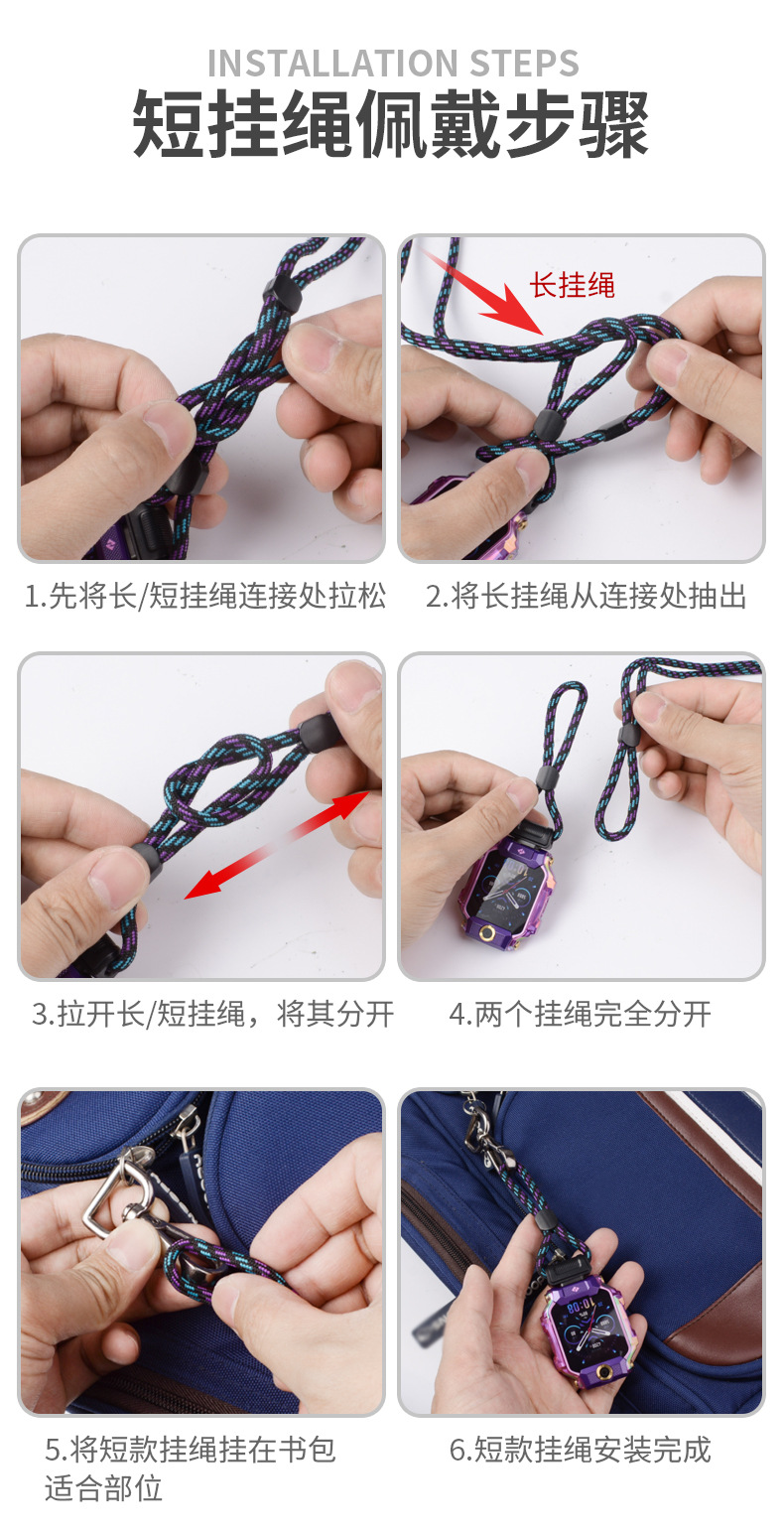 INSTALLATION STEPS
短挂绳佩戴步骤

长挂绳

1.先将长/短挂绳连接处拉松

2.将长挂绳从连接处抽出

3.拉开长/短挂绳，将其分开

4.两个挂绳完全分开

5.将短款挂绳挂在书包适合部位

6.短款挂绳安装完成