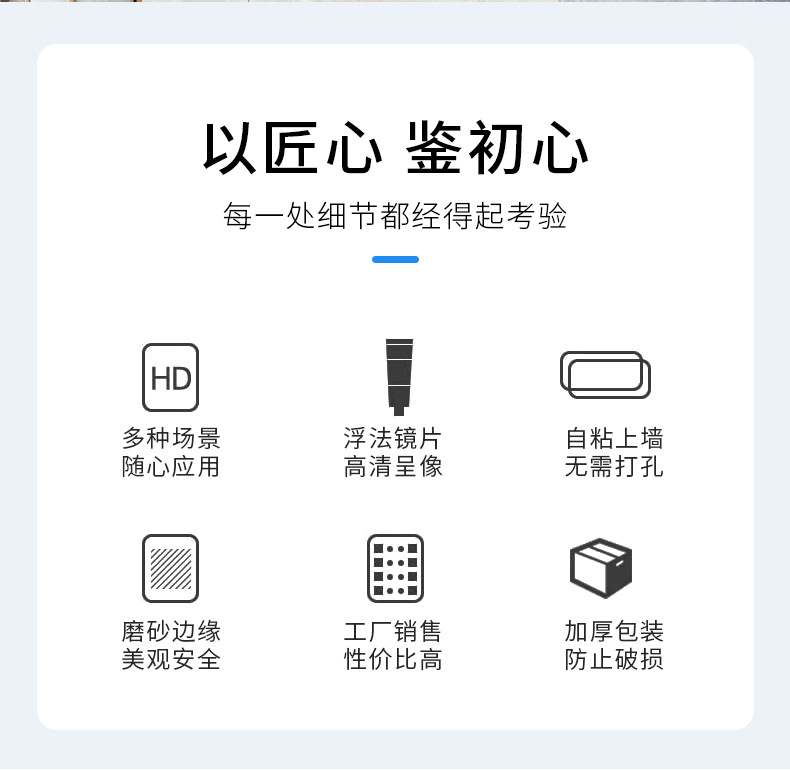 以匠心 鉴初心

每一处细节都经得起考验

HD

多种场景
随心应用

浮法镜片
高清呈像

自粘上墙
无需打孔

磨砂边缘
美观安全

工厂销售
性价比高

加厚包装
防止破损