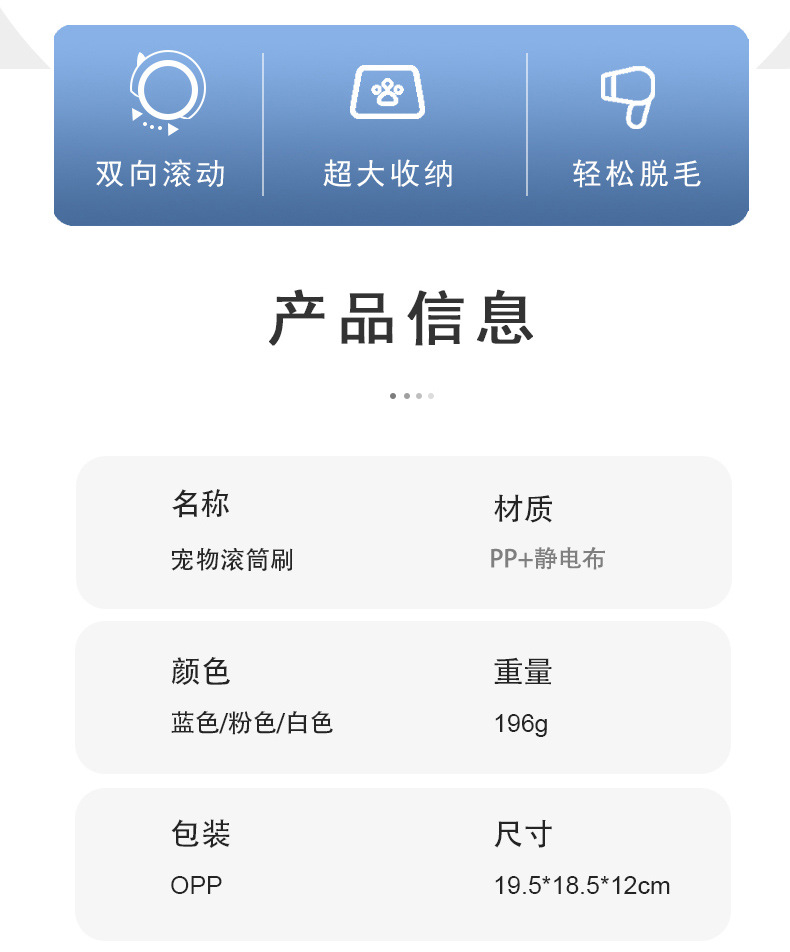 双向滚动

超大收纳

轻松脱毛

产品信息

名称
宠物滚筒刷

材质
PP+静电布

颜色
蓝色/粉色/白色

重量
196g

包装
OPP

尺寸
19.5*18.5*12cm