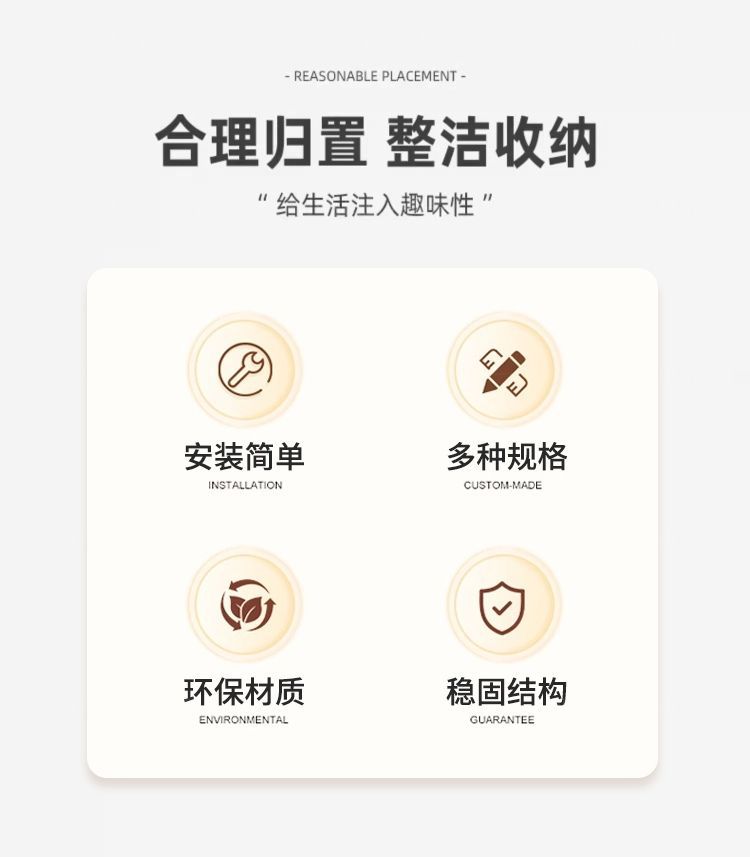 - REASONABLE PLACEMENT -

合理归置 整洁收纳

“给生活注入趣味性”

安装简单
INSTALLATION

多种规格
CUSTOM-MADE

环保材质
ENVIRONMENTAL

稳固结构
GUARANTEE