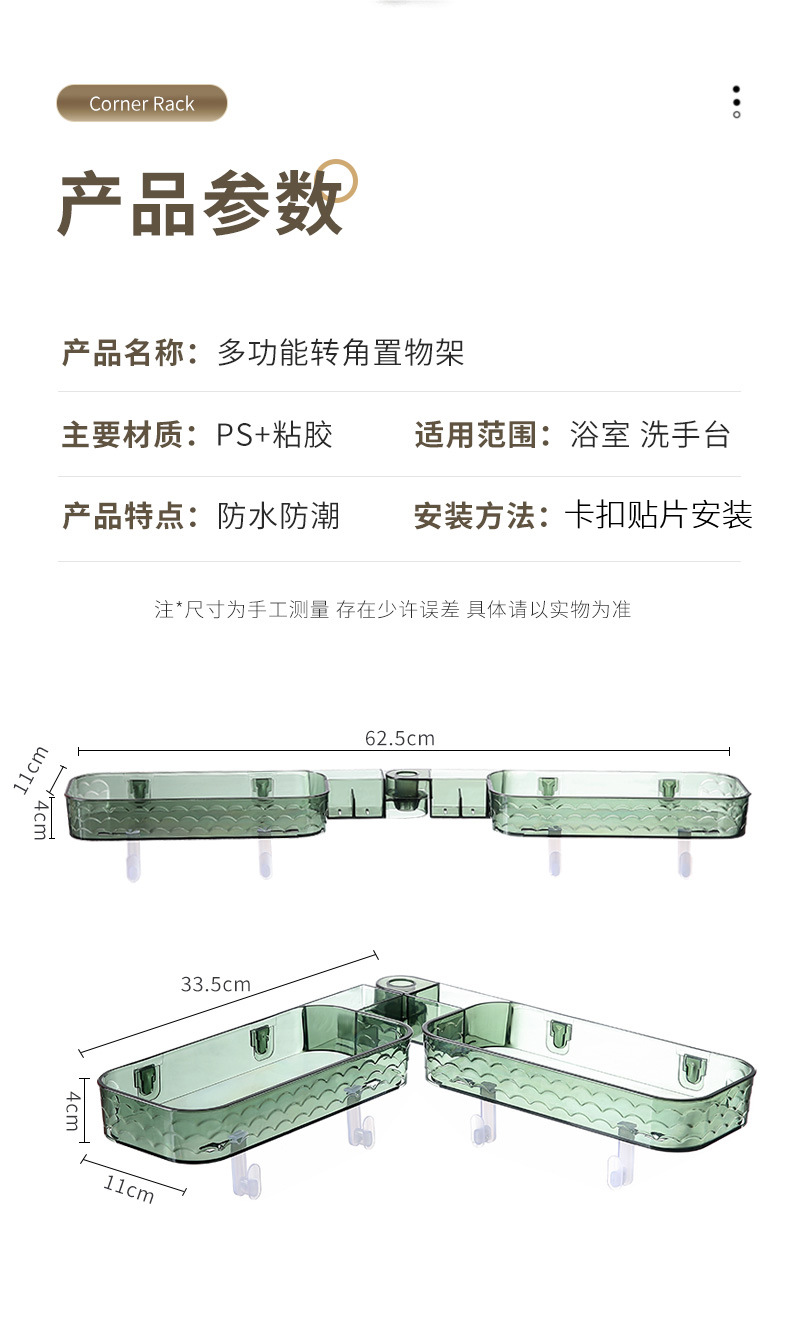 Corner Rack

产品参数

产品名称：多功能转角置物架

主要材质：PS+粘胶

适用范围：浴室 洗手台

产品特点：防水防潮

安装方法：卡扣贴片安装

注*尺寸为手工测量 存在少许误差 具体请以实物为准

62.5cm

11cm

4cm

33.5cm

4cm

11cm