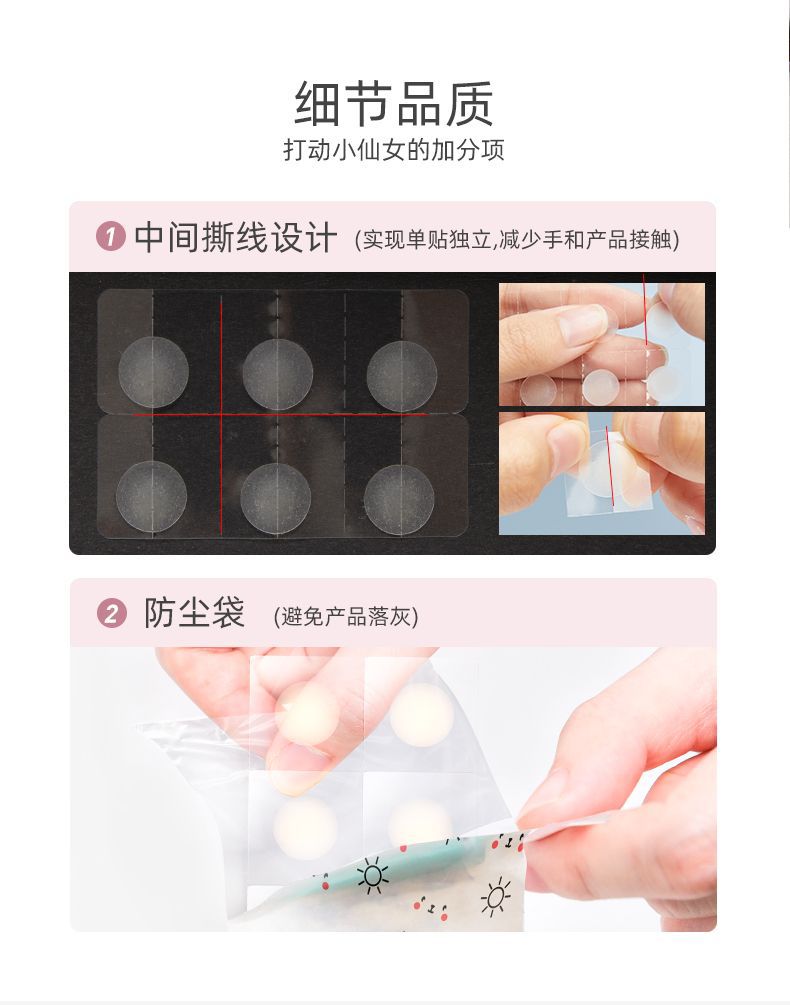 细节品质
打动小仙女的加分项

1 中间撕线设计 (实现单贴独立,减少手和产品接触)

2 防尘袋 (避免产品落灰)