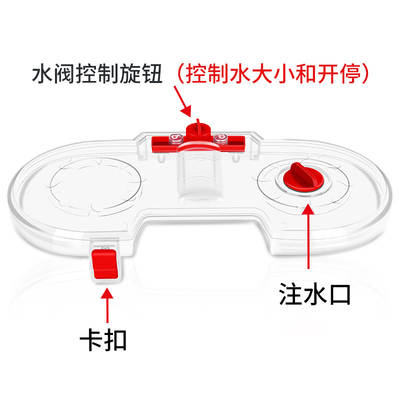 水阀控制旋钮（控制水大小和开停）

注水口

卡扣