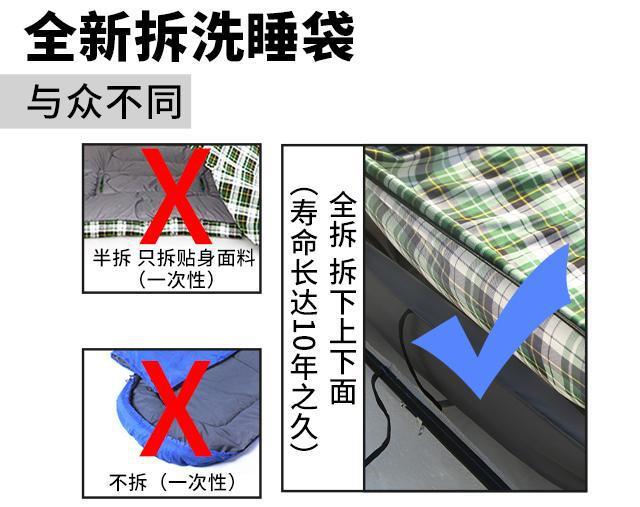 全新拆洗睡袋

与众不同

半拆 只拆贴身面料
（一次性）

不拆（一次性）

全拆 拆下上下面

（寿命长达10年之久）