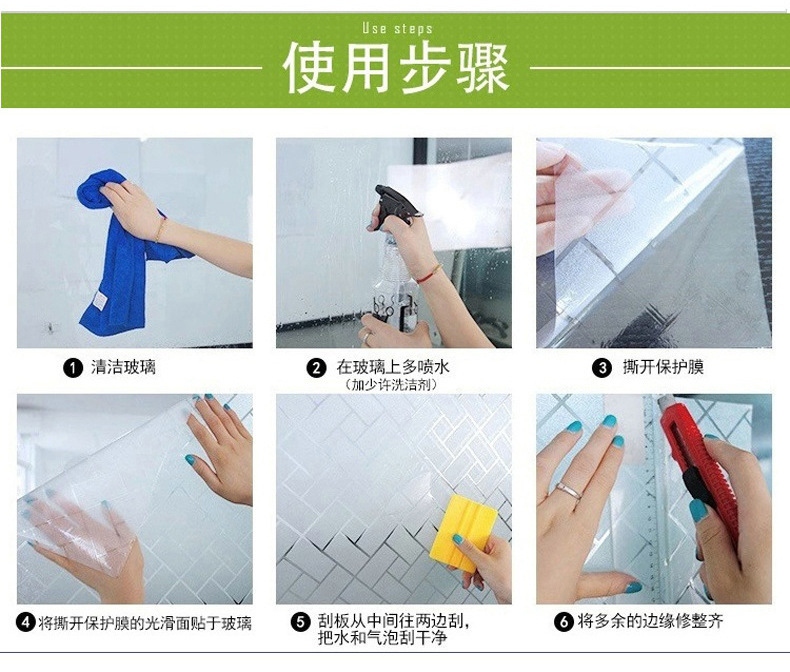 Use steps
使用步骤

❶ 清洁玻璃

❷ 在玻璃上多喷水
（加少许洗洁剂）

❸ 撕开保护膜

❹ 将撕开保护膜的光滑面贴于玻璃

❺ 刮板从中间往两边刮，把水和气泡刮干净

❻ 将多余的边缘修整齐