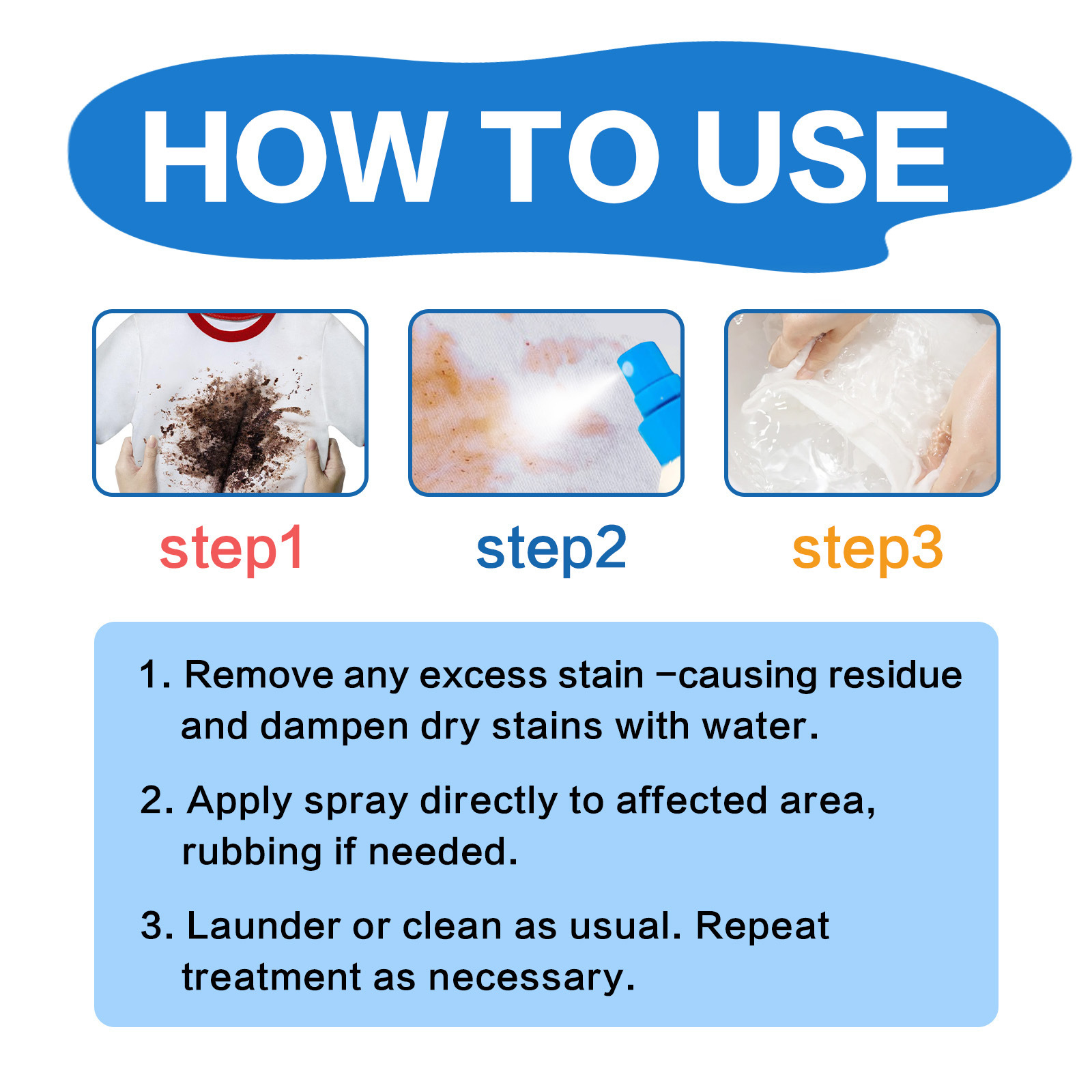 HOW TO USE

step1

step2

step3

1. Remove any excess stain −causing residue and dampen dry stains with water.

2. Apply spray directly to affected area, rubbing if needed.

3. Launder or clean as usual. Repeat treatment as necessary.