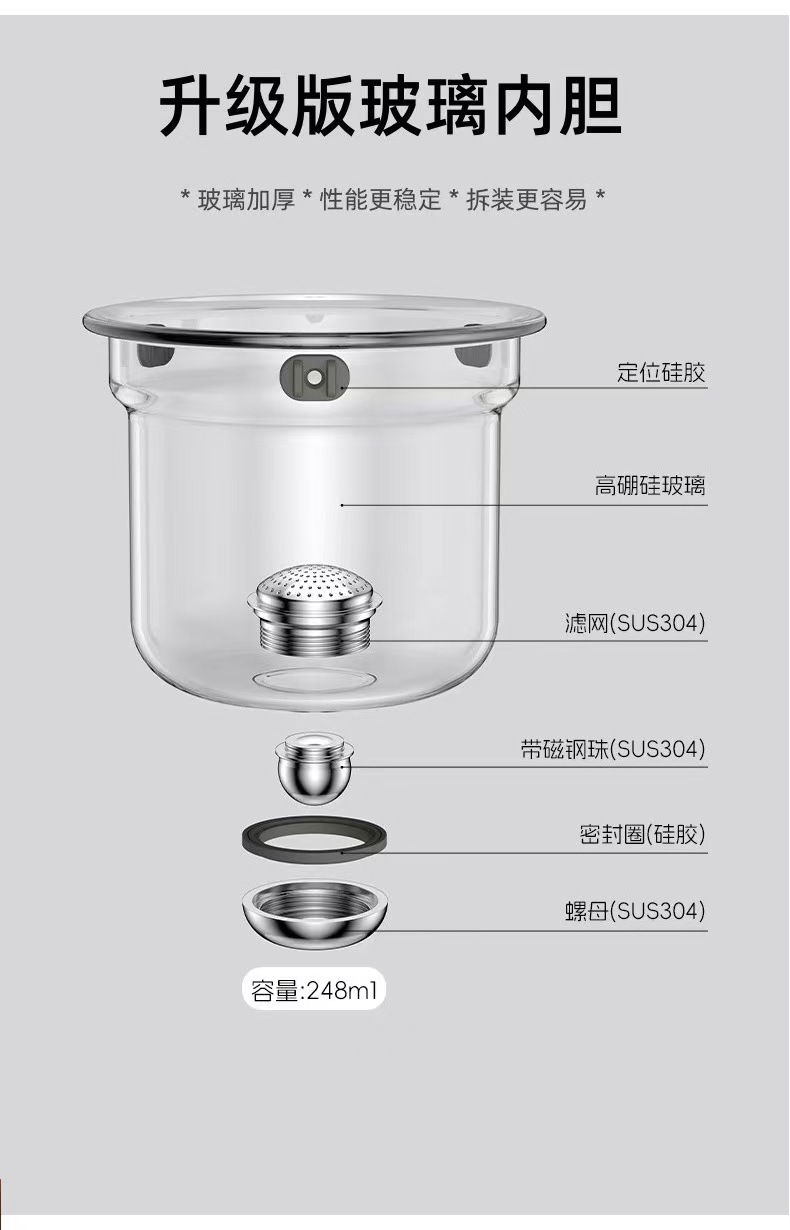 升级版玻璃内胆

* 玻璃加厚 * 性能更稳定 * 拆装更容易 *

定位硅胶

高硼硅玻璃

滤网(SUS304)

带磁钢珠(SUS304)

密封圈(硅胶)

螺母(SUS304)

容量:248ml