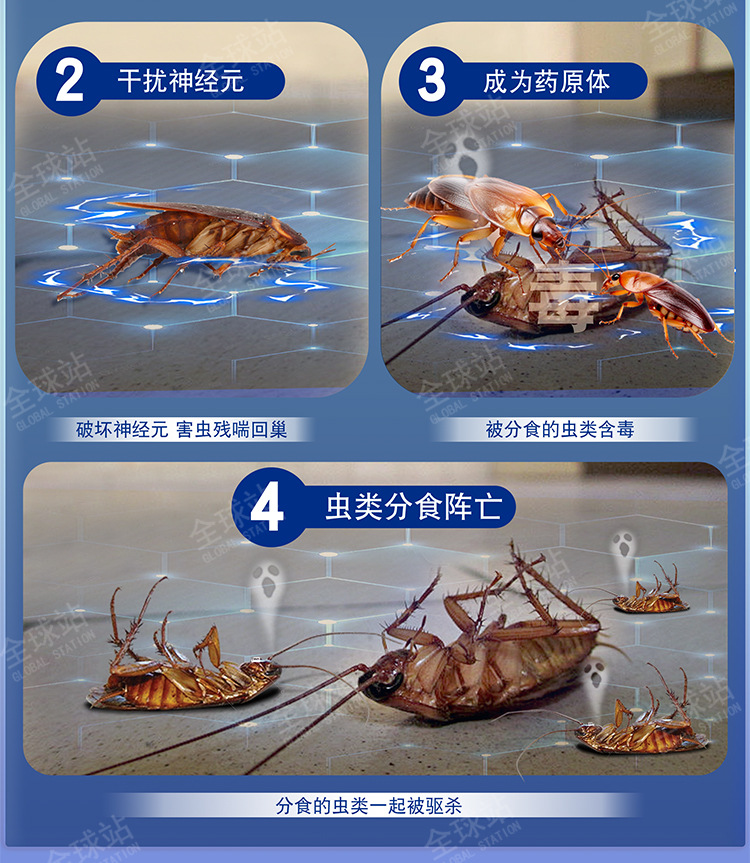 2 干扰神经元

破坏神经元 害虫残喘回巢

3 成为药原体

毒

被分食的虫类含毒

4 虫类分食阵亡

分食的虫类一起被驱杀

全球站 GLOBAL STATION