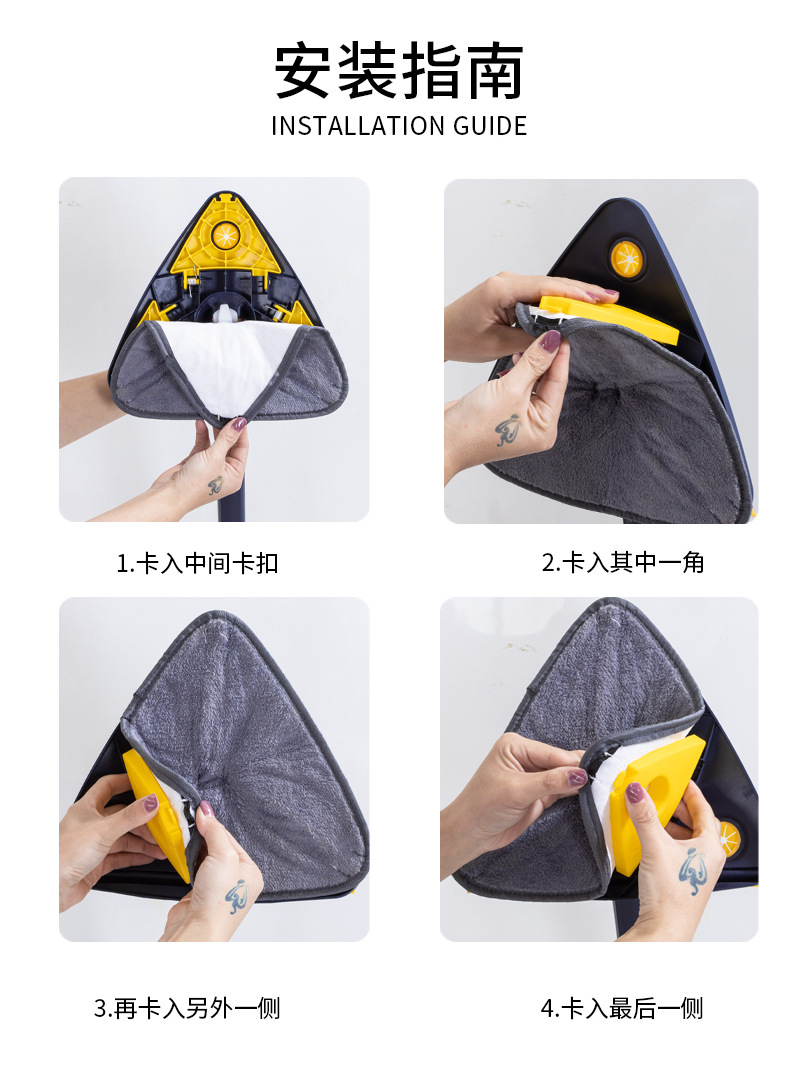 安装指南
INSTALLATION GUIDE

1.卡入中间卡扣

2.卡入其中一角

3.再卡入另外一侧

4.卡入最后一侧