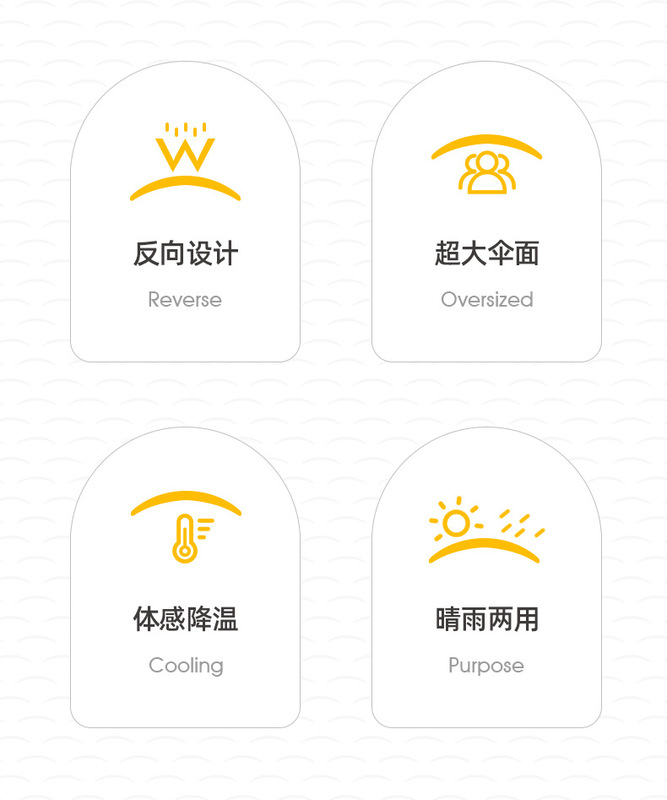 反向设计
Reverse

超大伞面
Oversized

体感降温
Cooling

晴雨两用
Purpose