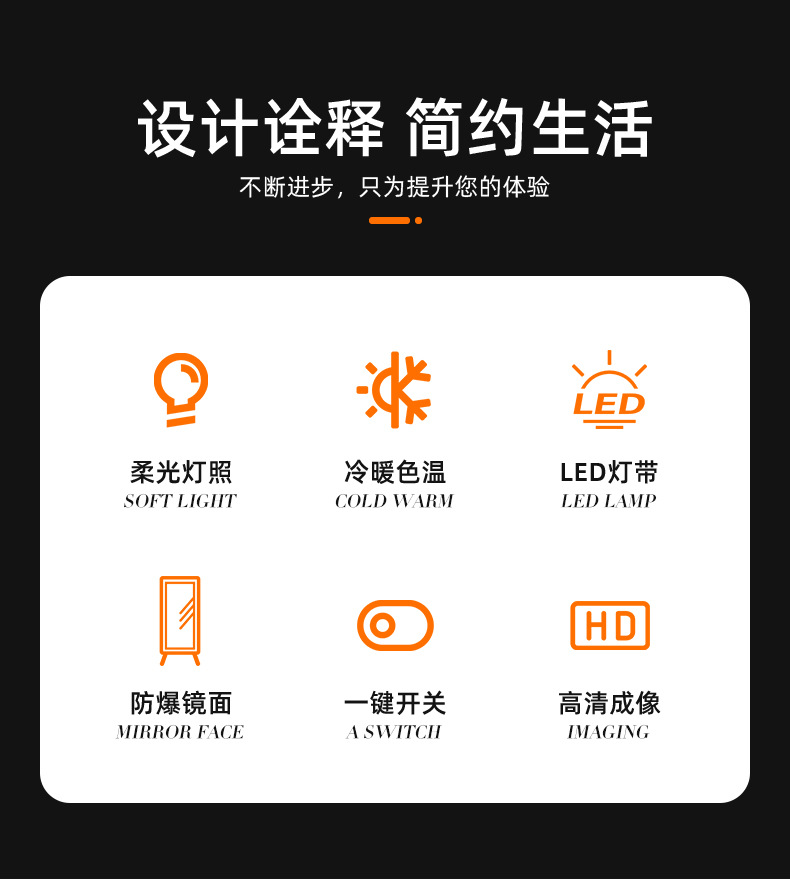 设计诠释 简约生活

不断进步，只为提升您的体验

LED

柔光灯照
SOFT LIGHT

冷暖色温
COLD WARM

LED灯带
LED LAMP

HD

防爆镜面
MIRROR FACE

一键开关
A SWITCH

高清成像
IMAGING