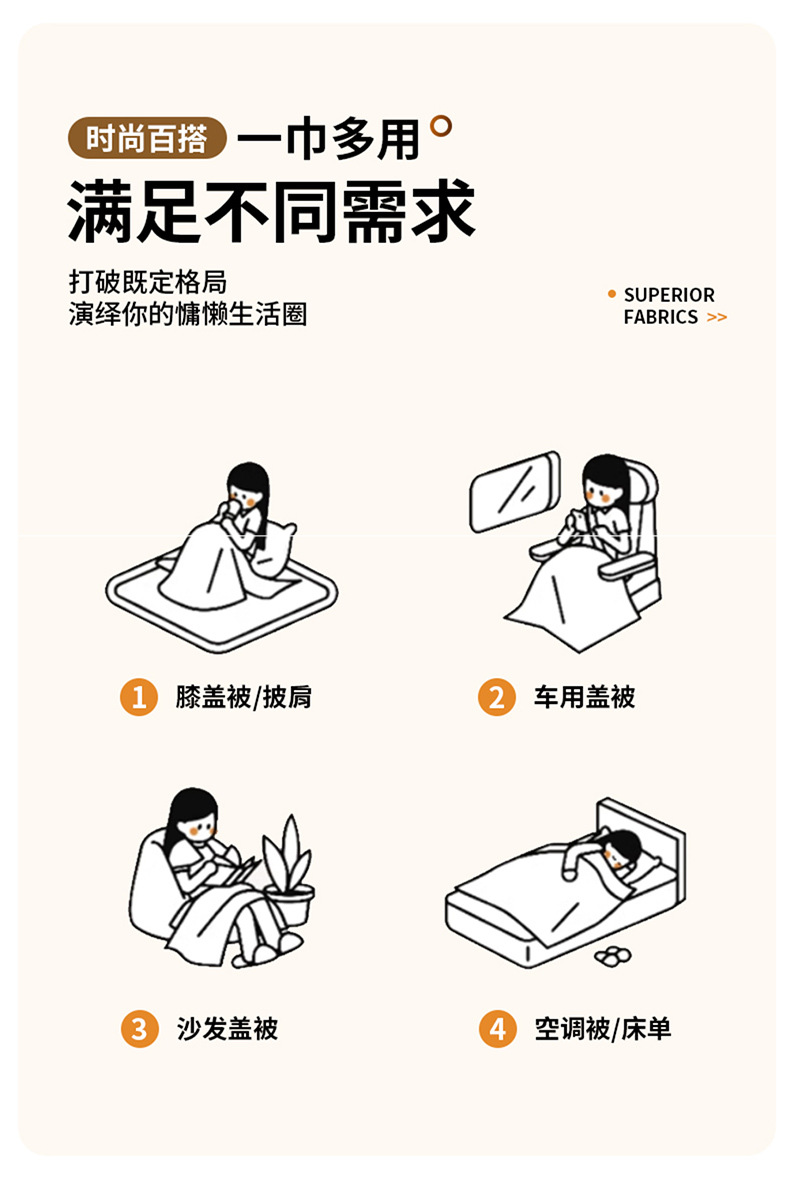 时尚百搭 一巾多用

满足不同需求

打破既定格局
演绎你的慵懒生活圈

SUPERIOR FABRICS >>

1 膝盖被/披肩

2 车用盖被

3 沙发盖被

4 空调被/床单