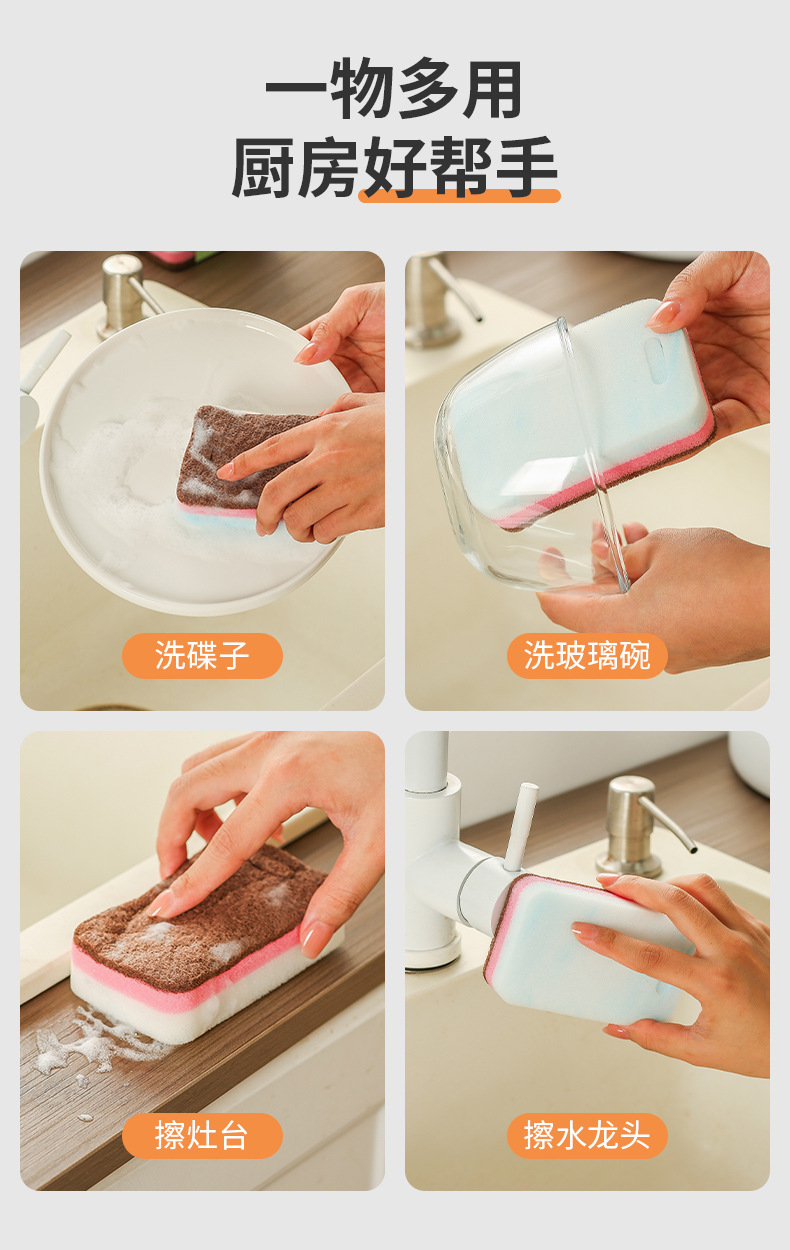 一物多用
厨房好帮手

洗碟子

洗玻璃碗

擦灶台

擦水龙头