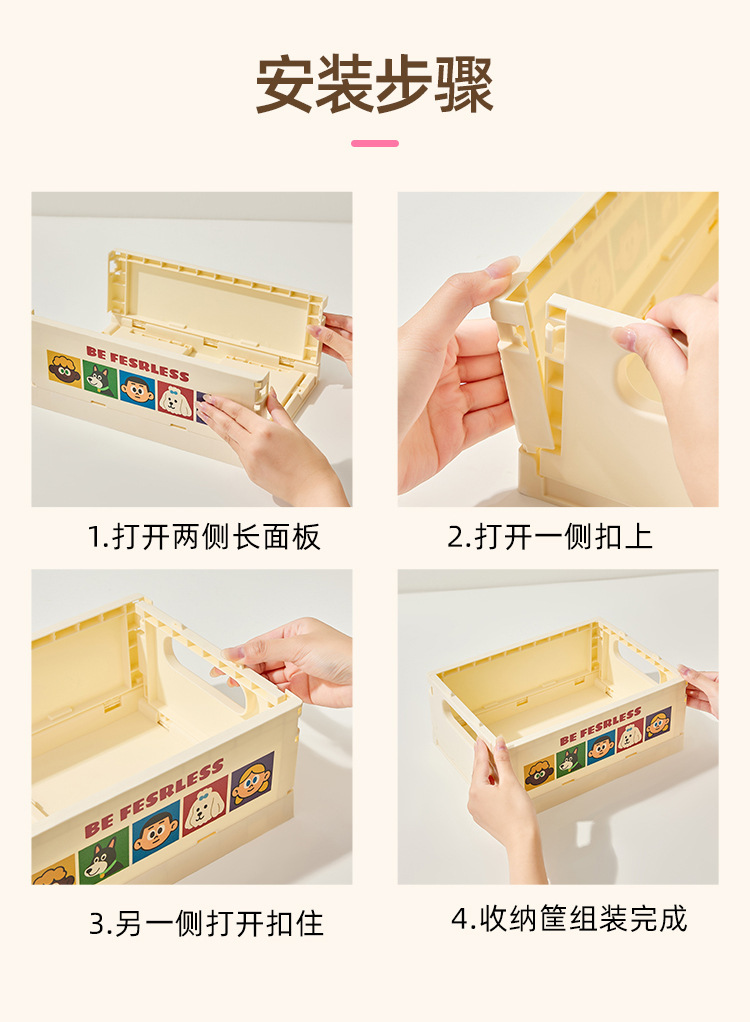 安装步骤

BE FESRLESS

1.打开两侧长面板

2.打开一侧扣上

BE FESRLESS

3.另一侧打开扣住

BE FESRLESS

4.收纳筐组装完成