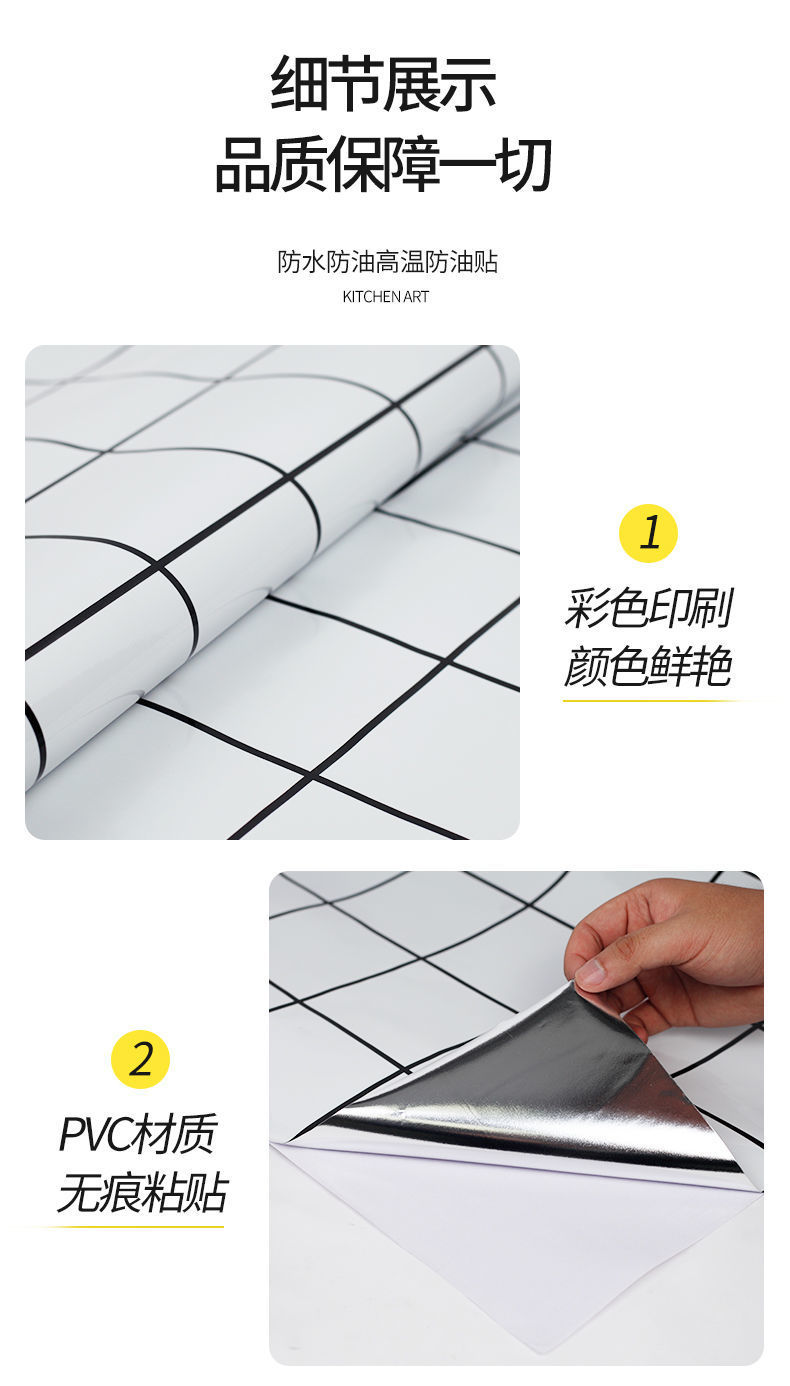 细节展示
品质保障一切

防水防油高温防油贴
KITCHEN ART

1
彩色印刷
颜色鲜艳

2
PVC材质
无痕粘贴