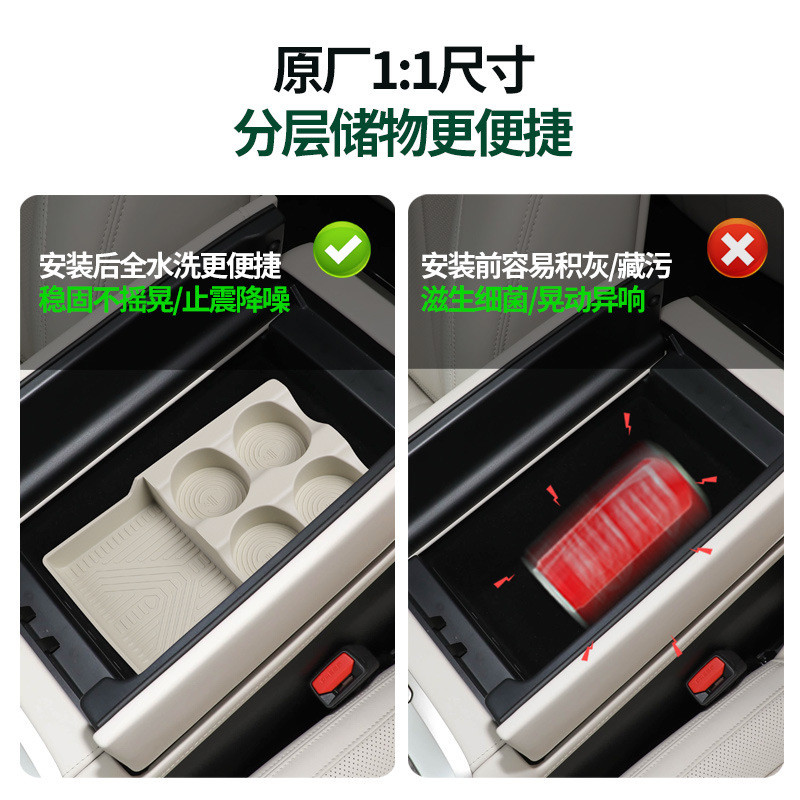 原厂1:1尺寸
分层储物更便捷

安装后全水洗更便捷
稳固不摇晃/止震降噪

安装前容易积灰/藏污
滋生细菌/晃动异响