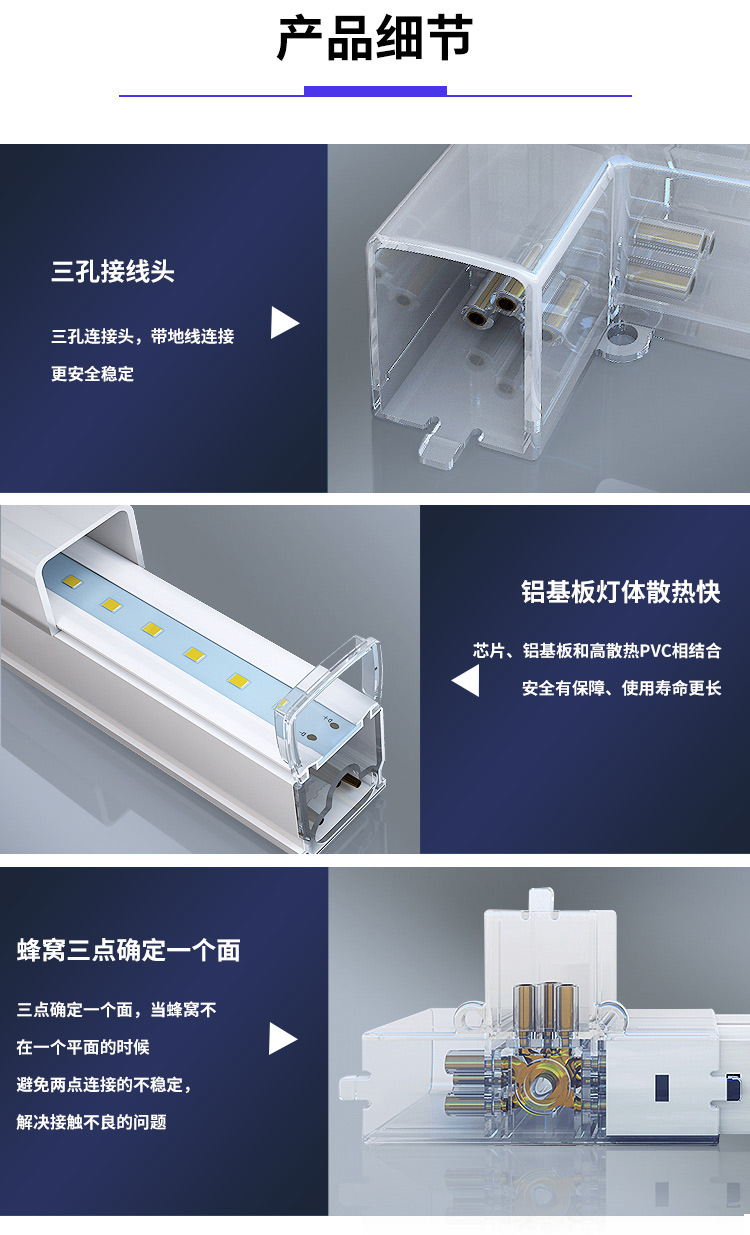 产品细节

三孔接线头

三孔连接头，带地线连接

更安全稳定

铝基板灯体散热快

芯片、铝基板和高散热PVC相结合

安全有保障、使用寿命更长

蜂窝三点确定一个面

三点确定一个面，当蜂窝不

在一个平面的时候

避免两点连接的不稳定，

解决接触不良的问题