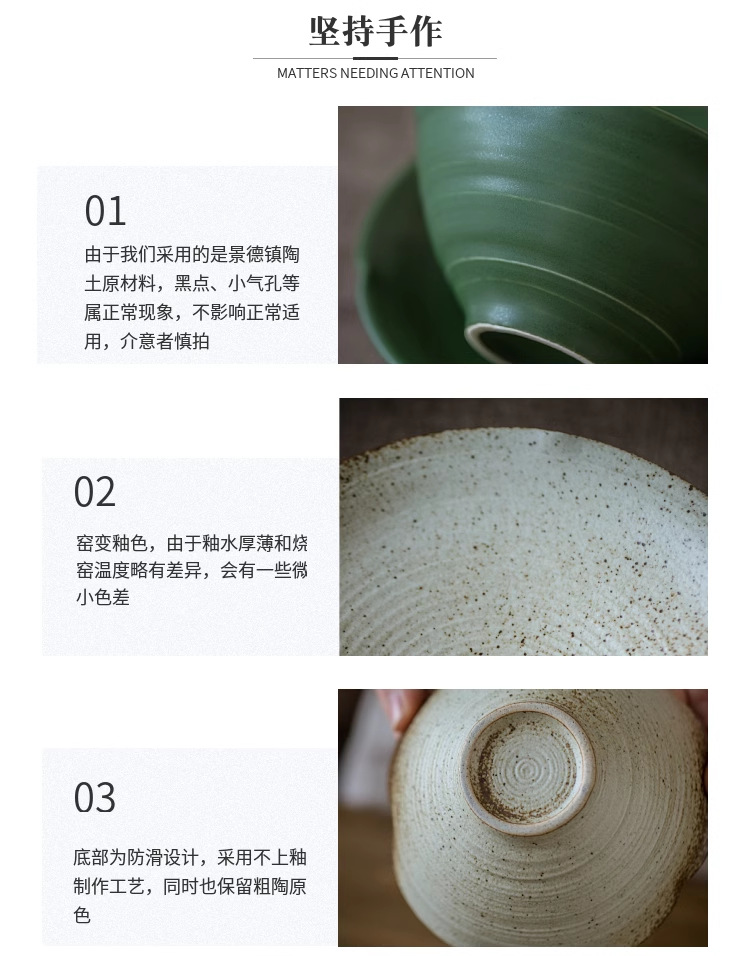 坚持手作

MATTERS NEEDING ATTENTION

01

由于我们采用的是景德镇陶土原材料，黑点、小气孔等属正常现象，不影响正常适用，介意者慎拍

02

窑变釉色，由于釉水厚薄和烧窑温度略有差异，会有一些微小色差

03

底部为防滑设计，采用不上釉制作工艺，同时也保留粗陶原色