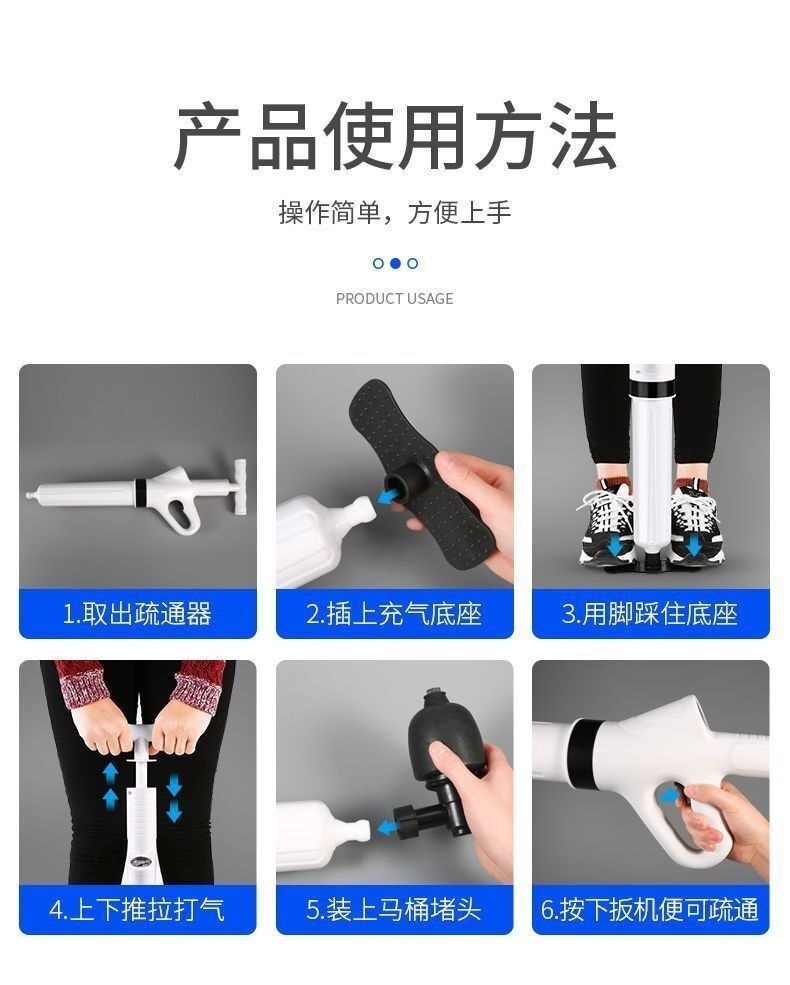 产品使用方法

操作简单，方便上手

PRODUCT USAGE

1.取出疏通器

2.插上充气底座

3.用脚踩住底座

4.上下推拉打气

5.装上马桶堵头

6.按下扳机便可疏通