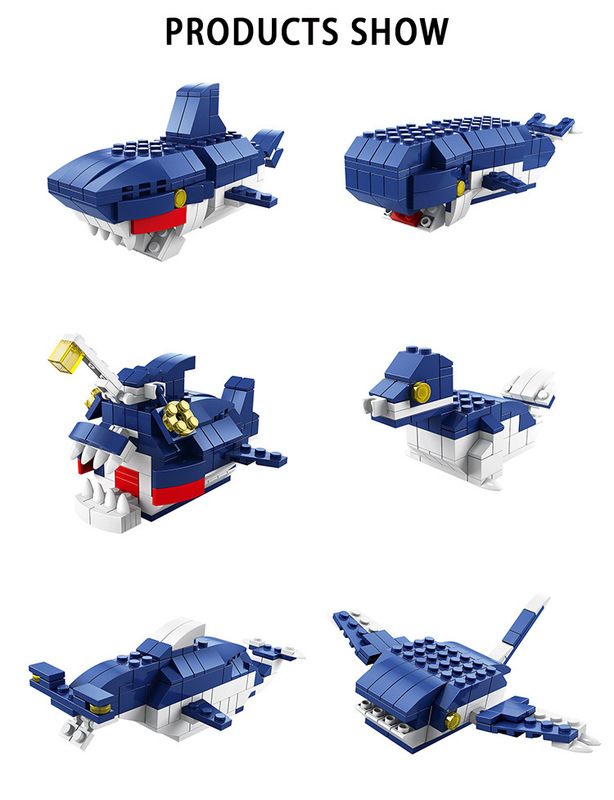 PRODUCTS SHOW