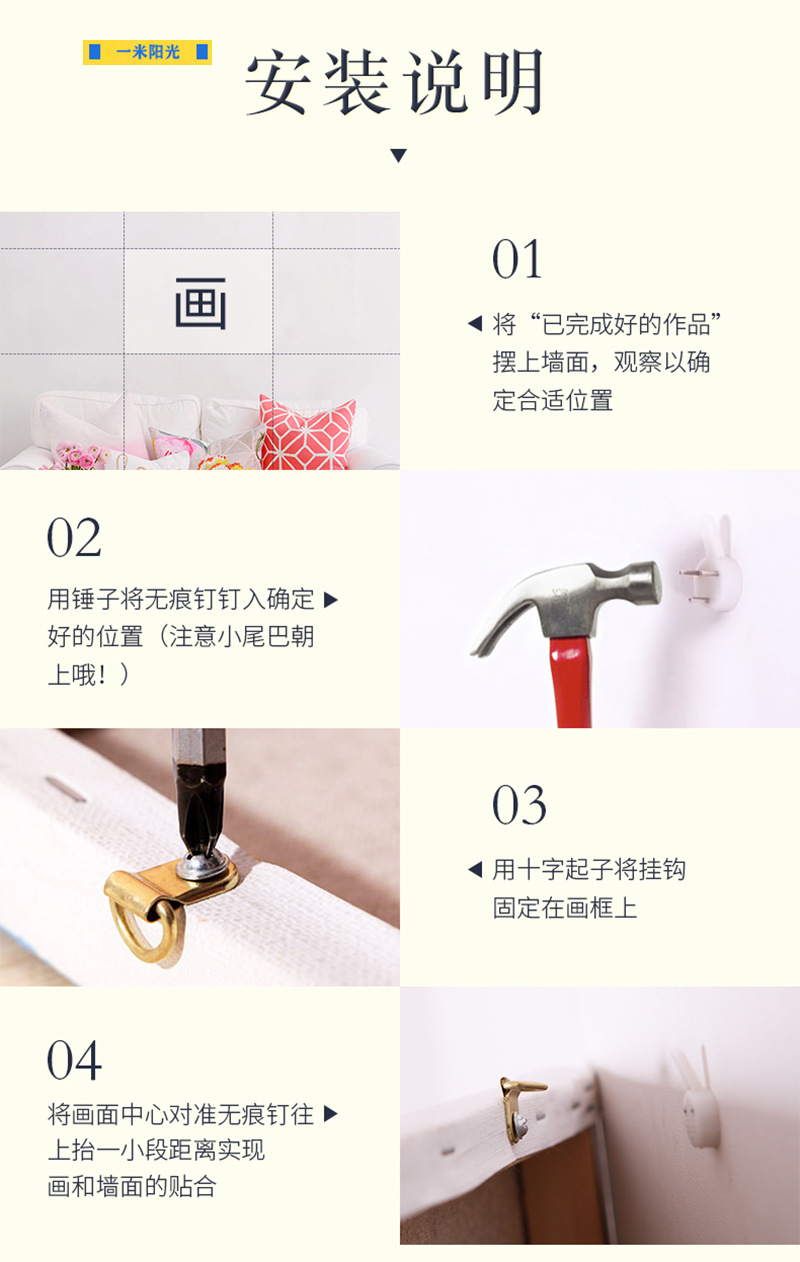 一米阳光

安装说明

画

01

将“已完成好的作品”摆上墙面，观察以确定合适位置

02

用锤子将无痕钉钉入确定好的位置（注意小尾巴朝上哦！）

03

用十字起子将挂钩固定在画框上

04

将画面中心对准无痕钉往上抬一小段距离实现画和墙面的贴合