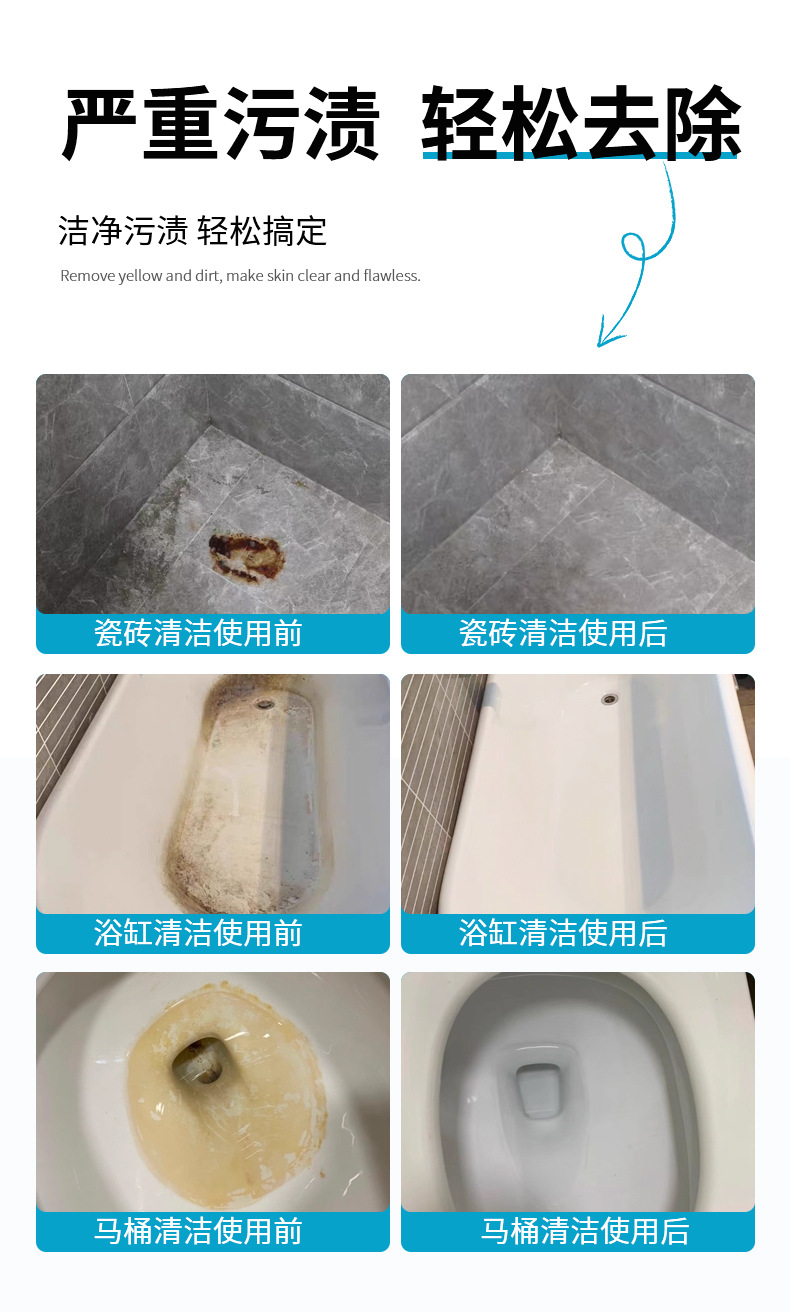 严重污渍 轻松去除

洁净污渍 轻松搞定

Remove yellow and dirt, make skin clear and flawless.

瓷砖清洁使用前

瓷砖清洁使用后

浴缸清洁使用前

浴缸清洁使用后

马桶清洁使用前

马桶清洁使用后