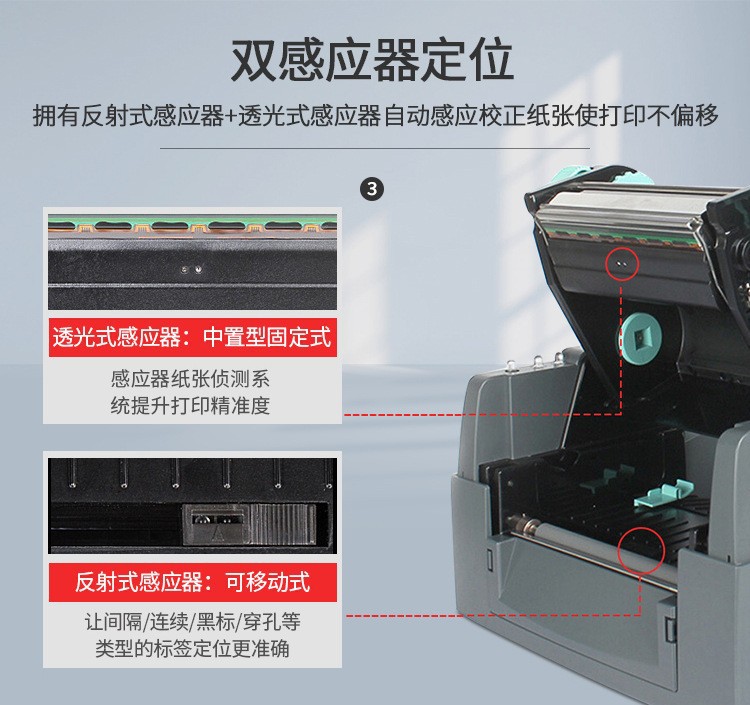 双感应器定位

拥有反射式感应器+透光式感应器自动感应校正纸张使打印不偏移

3

透光式感应器：中置型固定式

感应器纸张侦测系统提升打印精准度

反射式感应器：可移动式

让间隔/连续/黑标/穿孔等类型的标签定位更准确