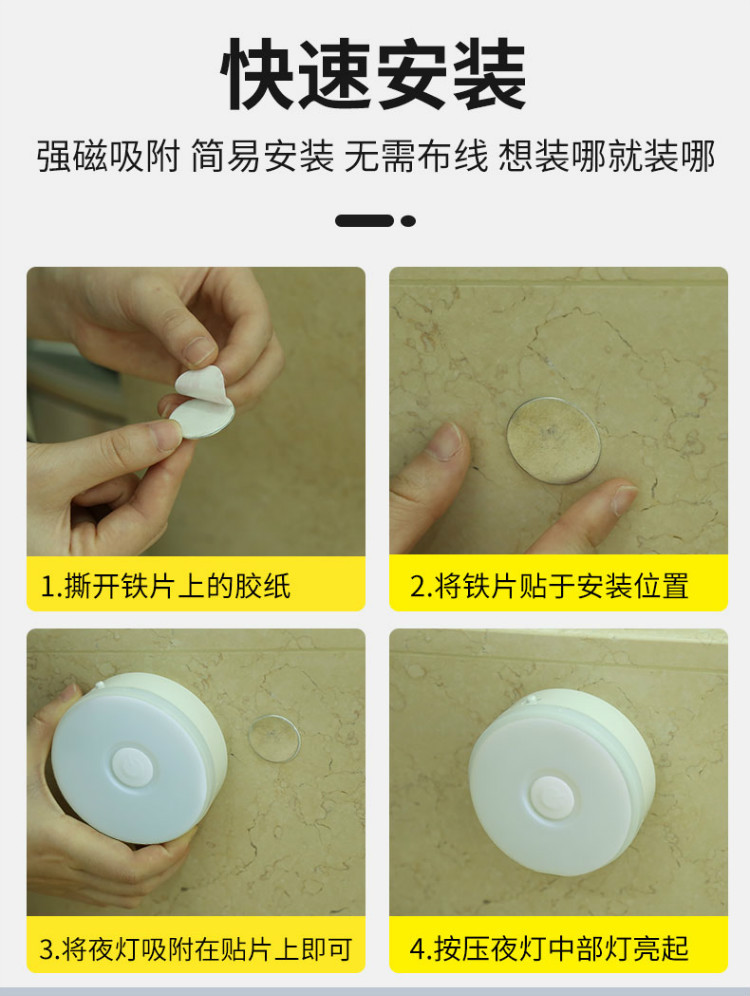 快速安装

强磁吸附 简易安装 无需布线 想装哪就装哪

1.撕开铁片上的胶纸

2.将铁片贴于安装位置

3.将夜灯吸附在贴片上即可

4.按压夜灯中部灯亮起