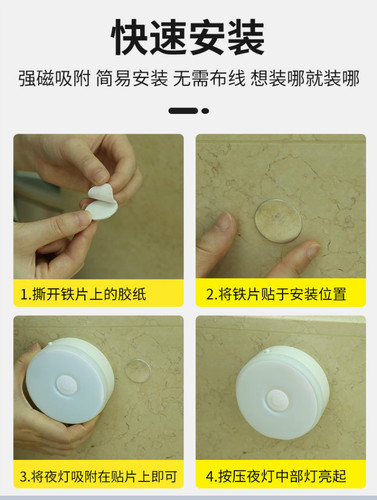 快速安装

强磁吸附 简易安装 无需布线 想装哪就装哪

1.撕开铁片上的胶纸

2.将铁片贴于安装位置

3.将夜灯吸附在贴片上即可

4.按压夜灯中部灯亮起