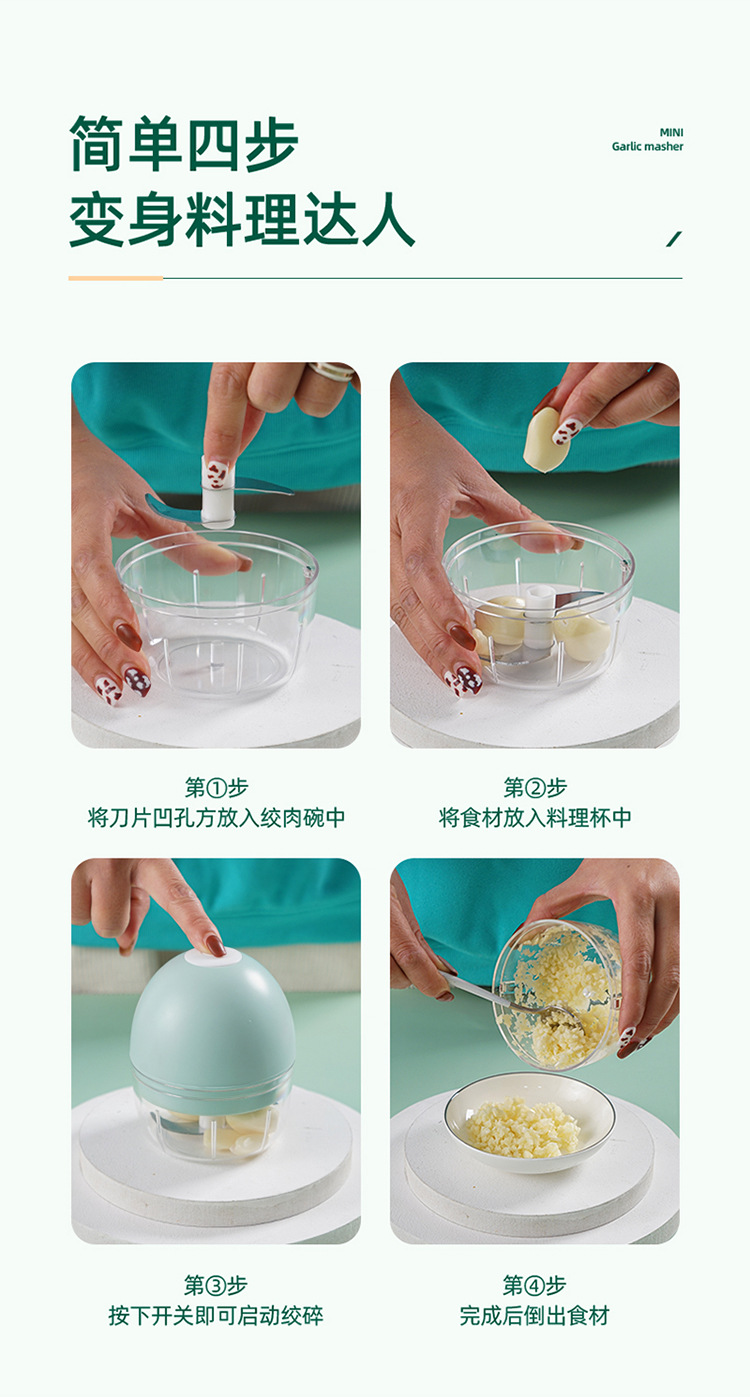 简单四步
变身料理达人

MINI
Garlic masher

第①步
将刀片凹孔方放入绞肉碗中

第②步
将食材放入料理杯中

第③步
按下开关即可启动绞碎

第④步
完成后倒出食材