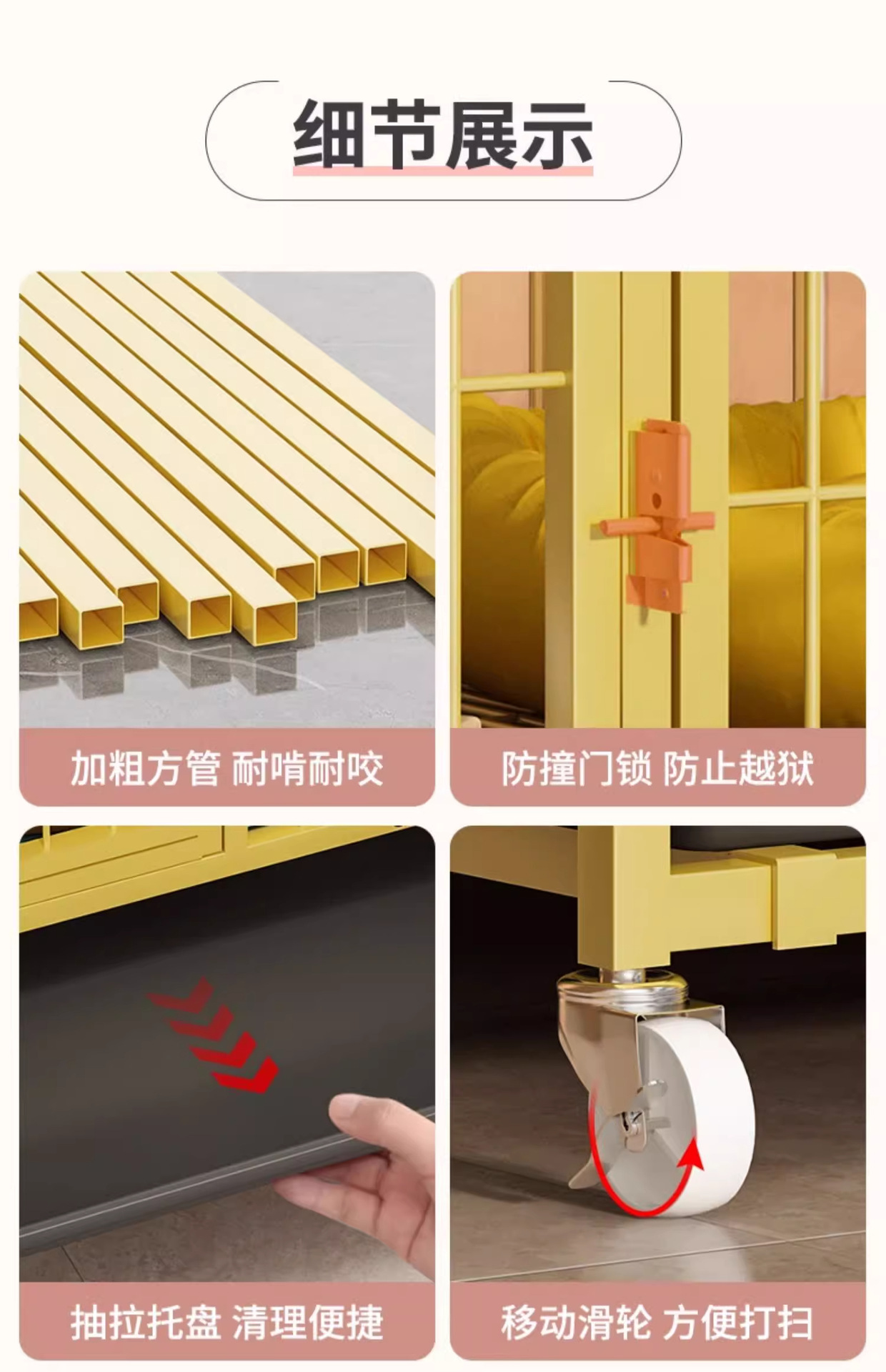 细节展示

加粗方管 耐啃耐咬

防撞门锁 防止越狱

抽拉托盘 清理便捷

移动滑轮 方便打扫