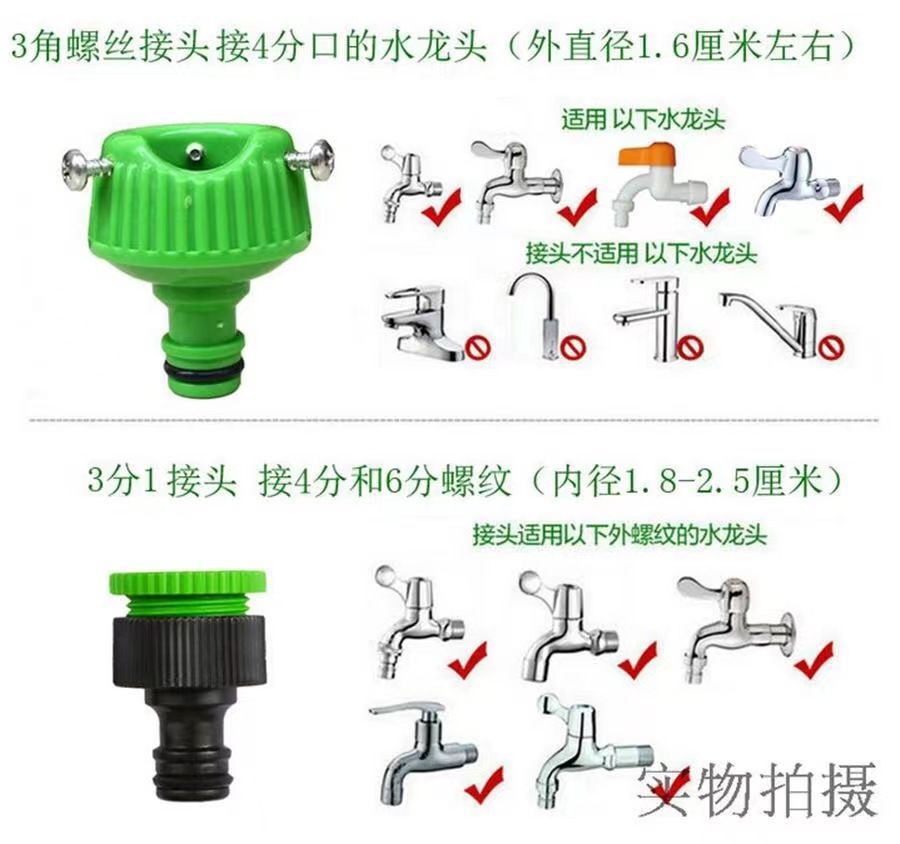 3角螺丝接头接4分口的水龙头（外直径1.6厘米左右）

适用 以下水龙头

接头不适用 以下水龙头

3分1 接头 接4分和6分螺纹（内径1.8-2.5厘米）

接头适用以下外螺纹的水龙头

实物拍摄