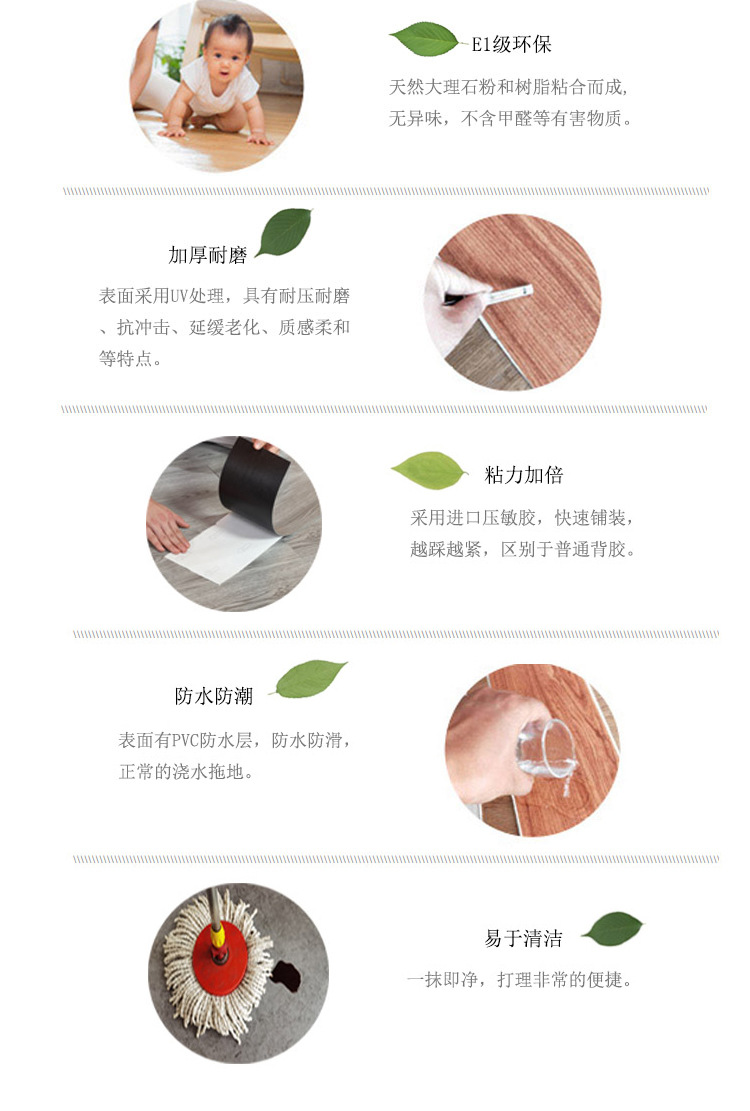 E1级环保

天然大理石粉和树脂粘合而成，无异味，不含甲醛等有害物质。

加厚耐磨

表面采用UV处理，具有耐压耐磨、抗冲击、延缓老化、质感柔和等特点。

粘力加倍

采用进口压敏胶，快速铺装，越踩越紧，区别于普通背胶。

防水防潮

表面有PVC防水层，防水防滑，正常的浇水拖地。

易于清洁

一抹即净，打理非常的便捷。