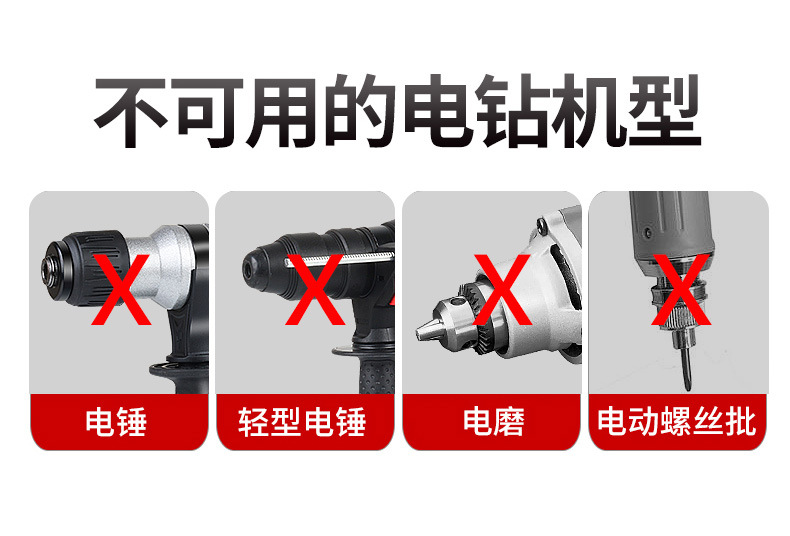 不可用的电钻机型

X
电锤

X
轻型电锤

X
电磨

X
电动螺丝批