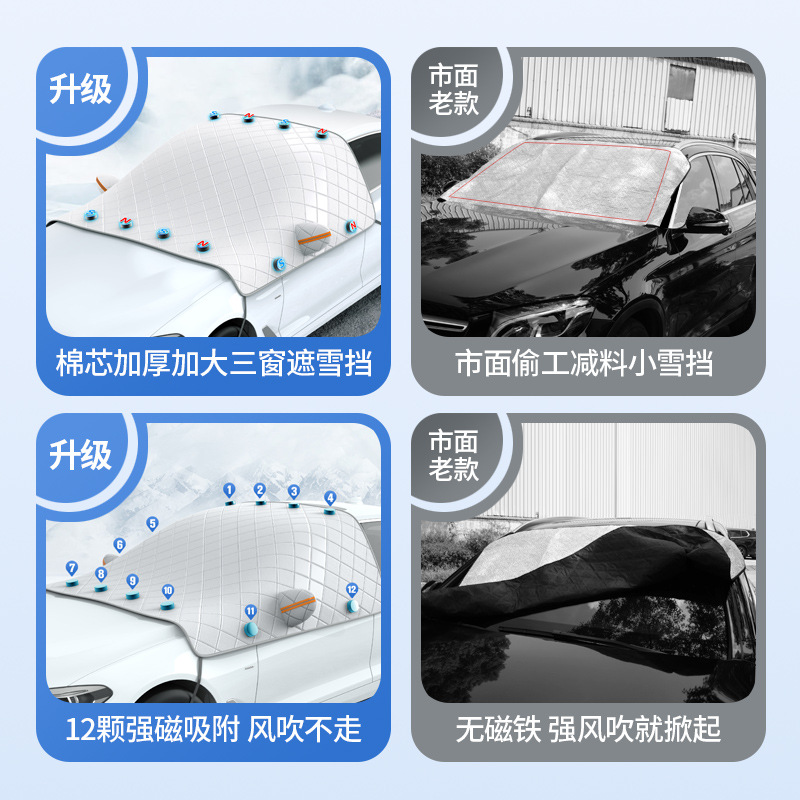 升级

棉芯加厚加大三窗遮雪挡

市面老款

市面偷工减料小雪挡

升级

1 2 3 4 5 6 7 8 9 10 11 12

12颗强磁吸附 风吹不走

市面老款

无磁铁 强风吹就掀起