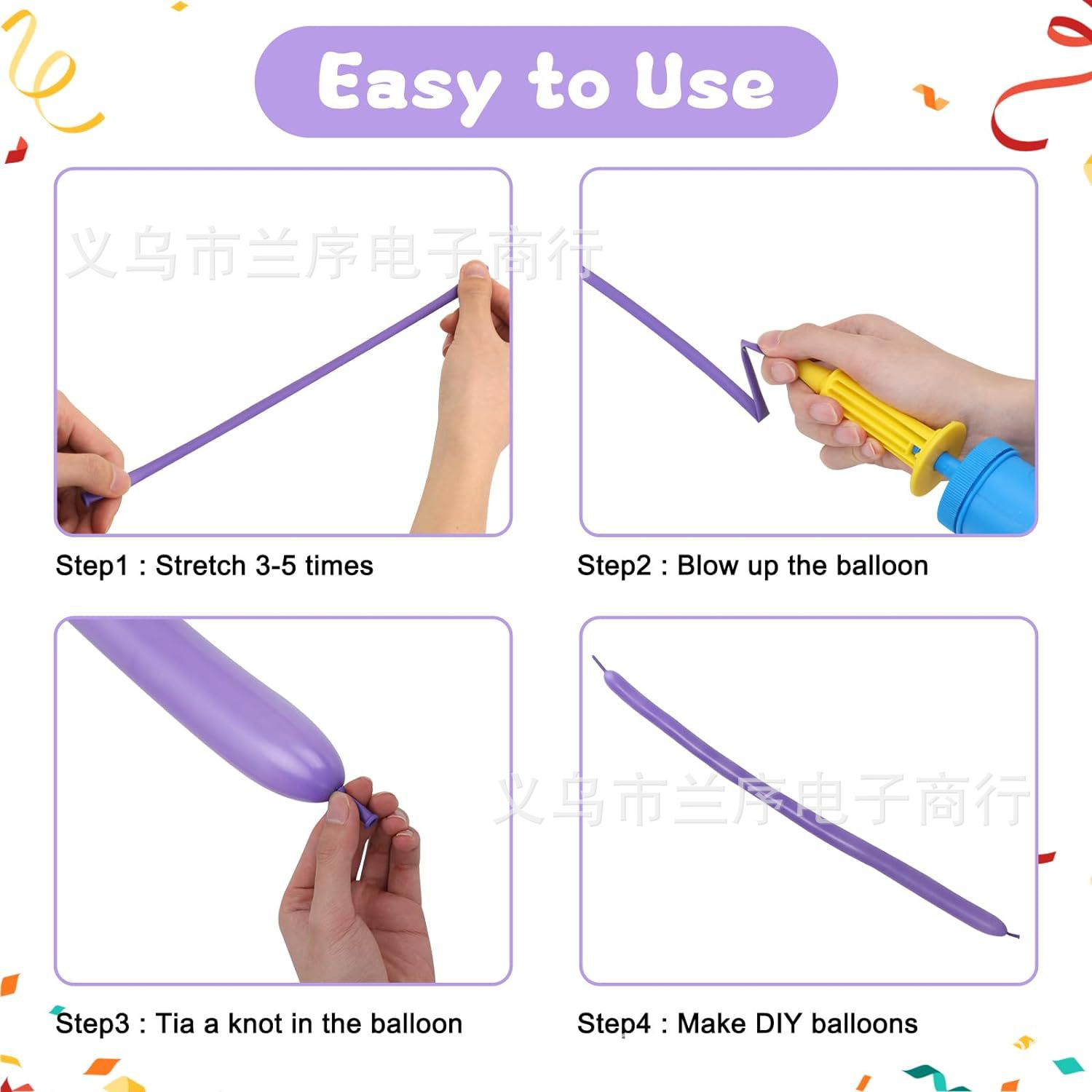 Easy to Use

义乌市兰序电子商行

Step1 : Stretch 3-5 times

Step2 : Blow up the balloon

义乌市兰序电子商行

Step3 : Tia a knot in the balloon

Step4 : Make DIY balloons