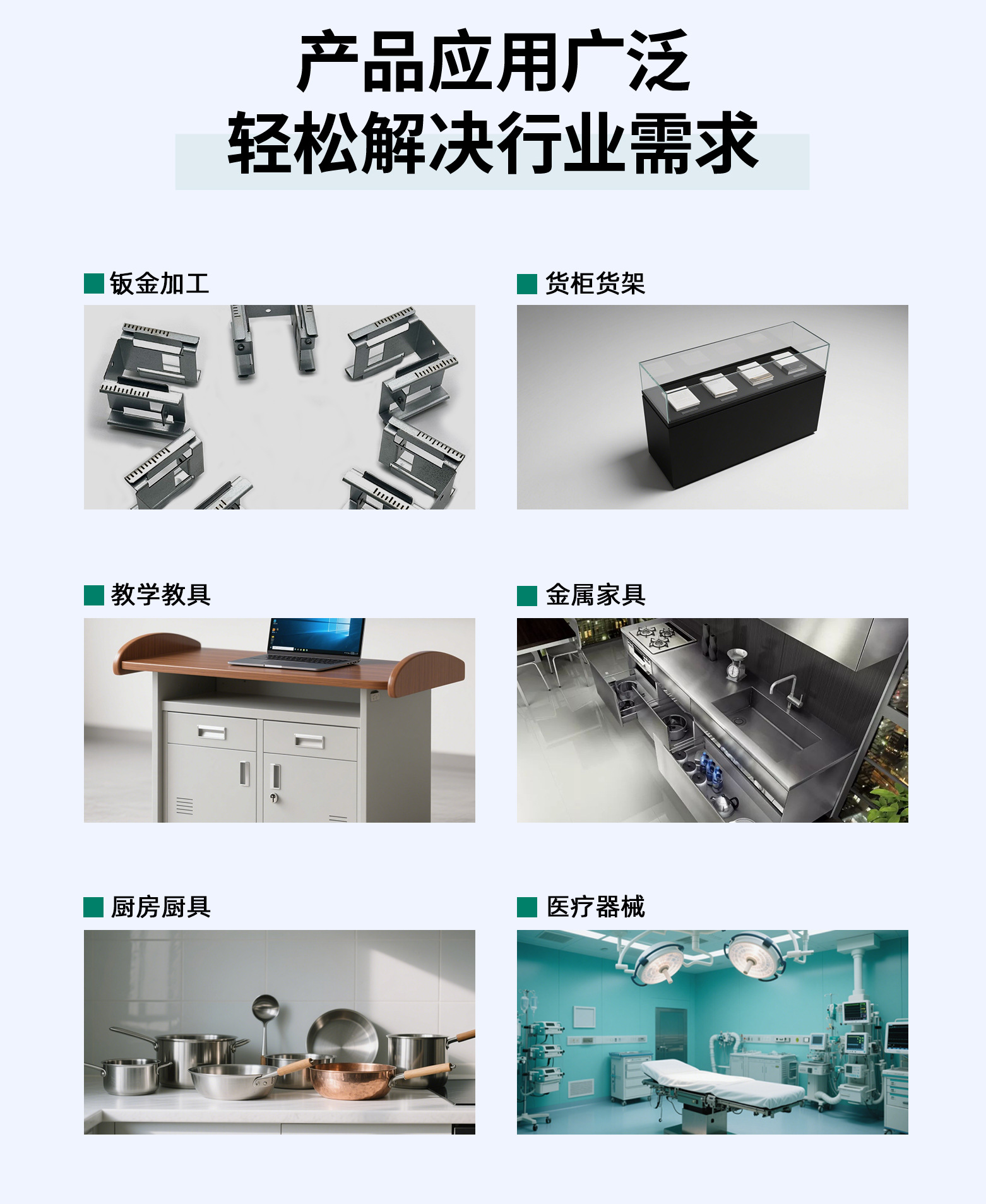 产品应用广泛
轻松解决行业需求

钣金加工

货柜货架

教学教具

金属家具

厨房厨具

医疗器械