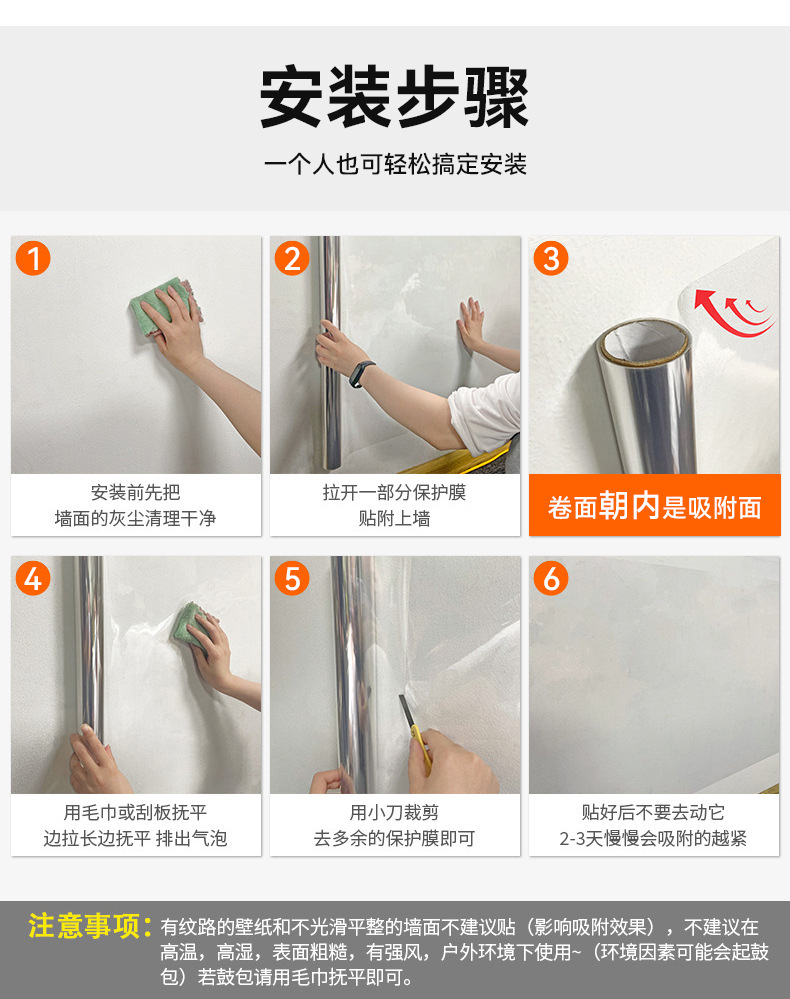 安装步骤

一个人也可轻松搞定安装

1
安装前先把
墙面的灰尘清理干净

2
拉开一部分保护膜
贴附上墙

3
卷面朝内是吸附面

4
用毛巾或刮板抚平
边拉长边抚平 排出气泡

5
用小刀裁剪
去多余的保护膜即可

6
贴好后不要去动它
2-3天慢慢会吸附的越紧

注意事项：有纹路的壁纸和不光滑平整的墙面不建议贴（影响吸附效果），不建议在高温，高湿，表面粗糙，有强风，户外环境下使用~（环境因素可能会起鼓包）若鼓包请用毛巾抚平即可。