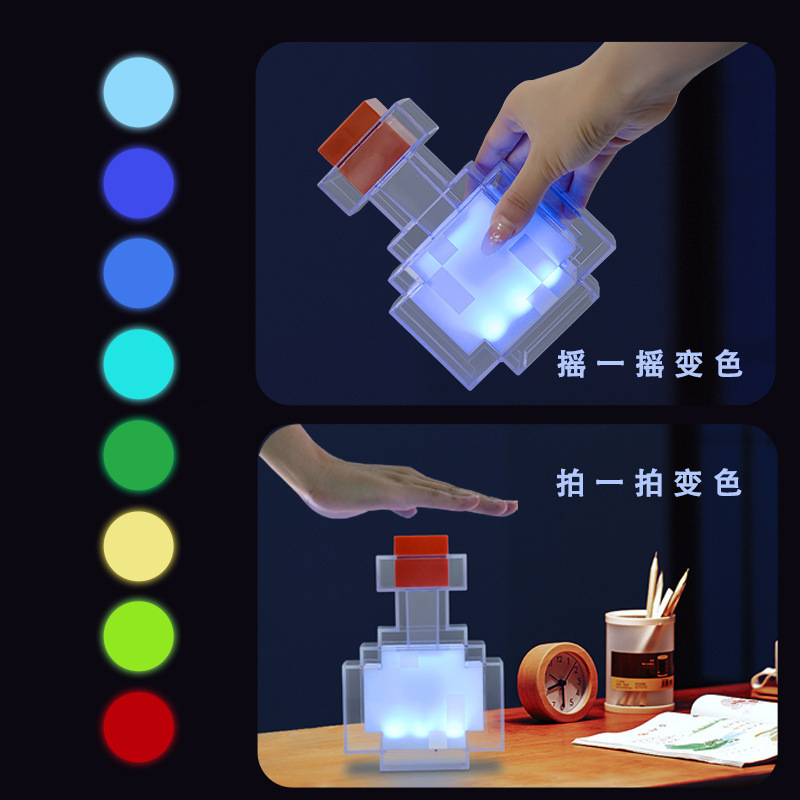 摇一摇变色

拍一拍变色