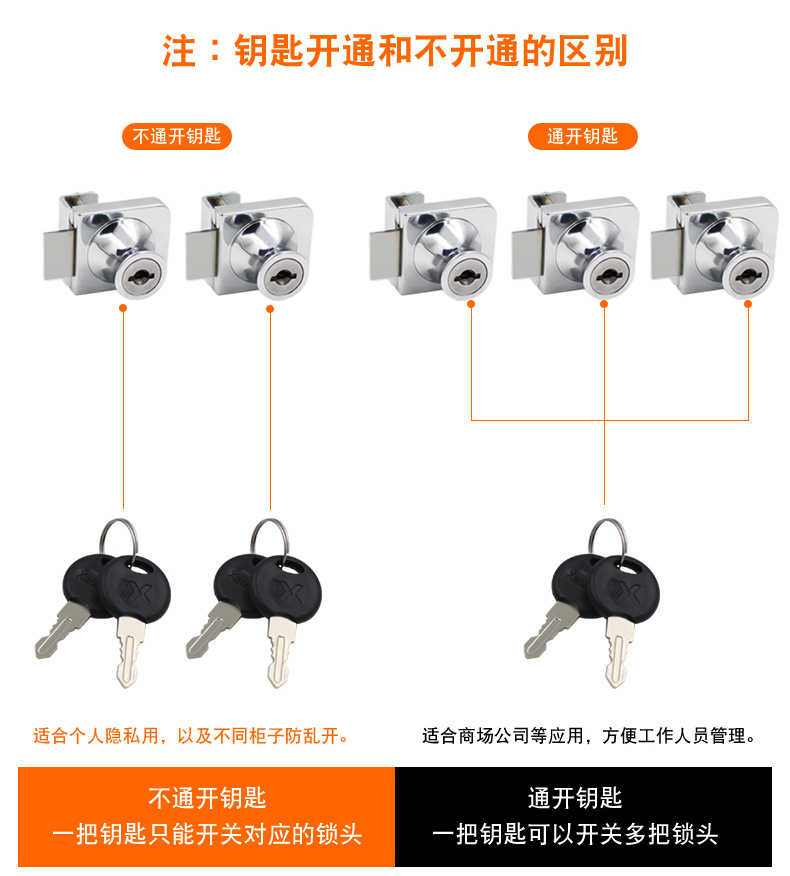 注：钥匙开通和不开通的区别

不通开钥匙

通开钥匙

适合个人隐私用，以及不同柜子防乱开。

适合商场公司等应用，方便工作人员管理。

不通开钥匙
一把钥匙只能开关对应的锁头

通开钥匙
一把钥匙可以开关多把锁头