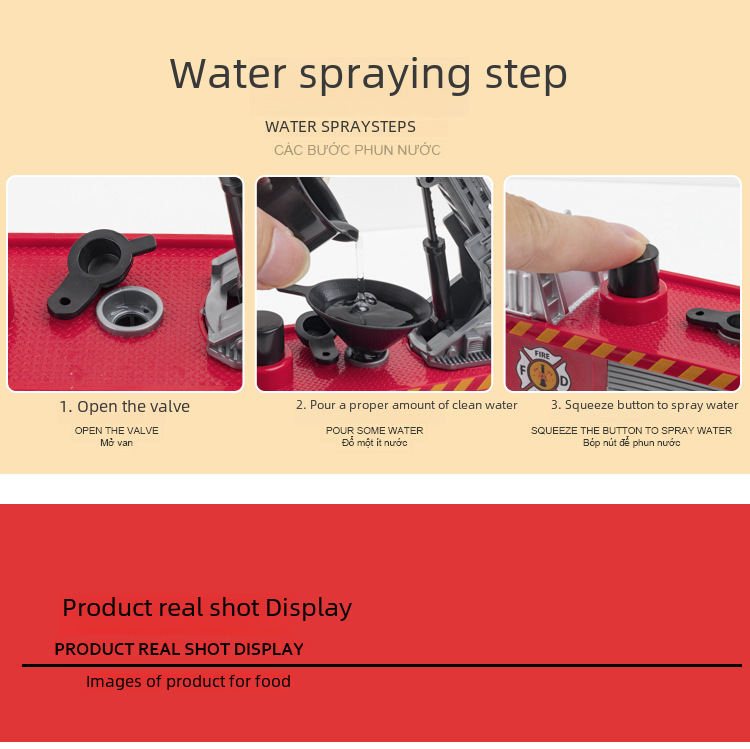 Water spraying step

WATER SPRAYSTEPS
CÁC BƯỚC PHUN NƯỚC

FIRE
F D

1. Open the valve
OPEN THE VALVE
Mở van

2. Pour a proper amount of clean water
POUR SOME WATER
Đổ một ít nước

3. Squeeze button to spray water
SQUEEZE THE BUTTON TO SPRAY WATER
Bóp nút để phun nước

Product real shot Display
PRODUCT REAL SHOT DISPLAY
Images of product for food