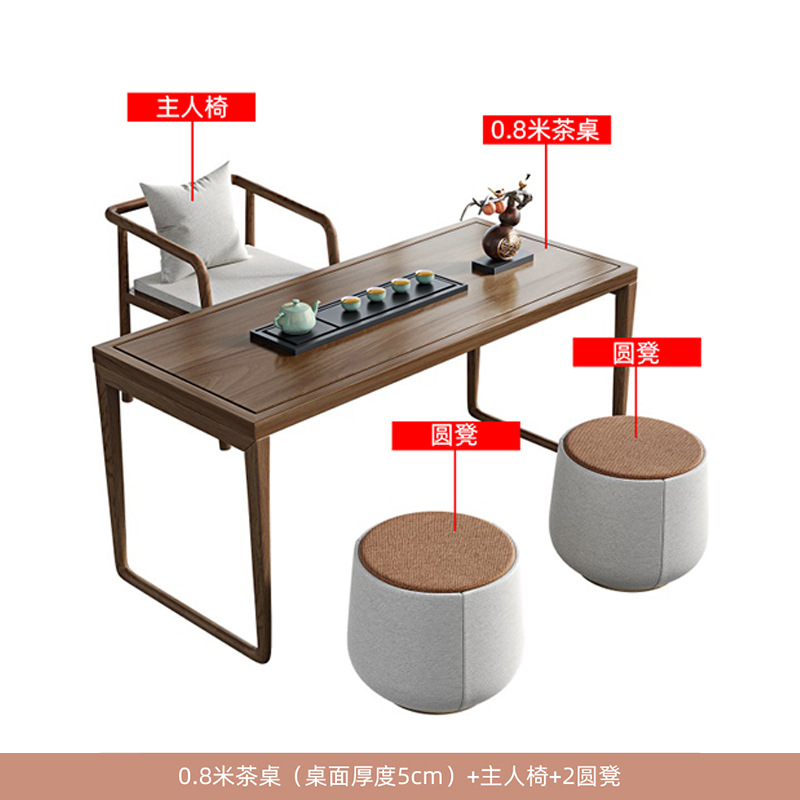 主人椅

0.8米茶桌

圆凳

圆凳

0.8米茶桌（桌面厚度5cm）+主人椅+2圆凳