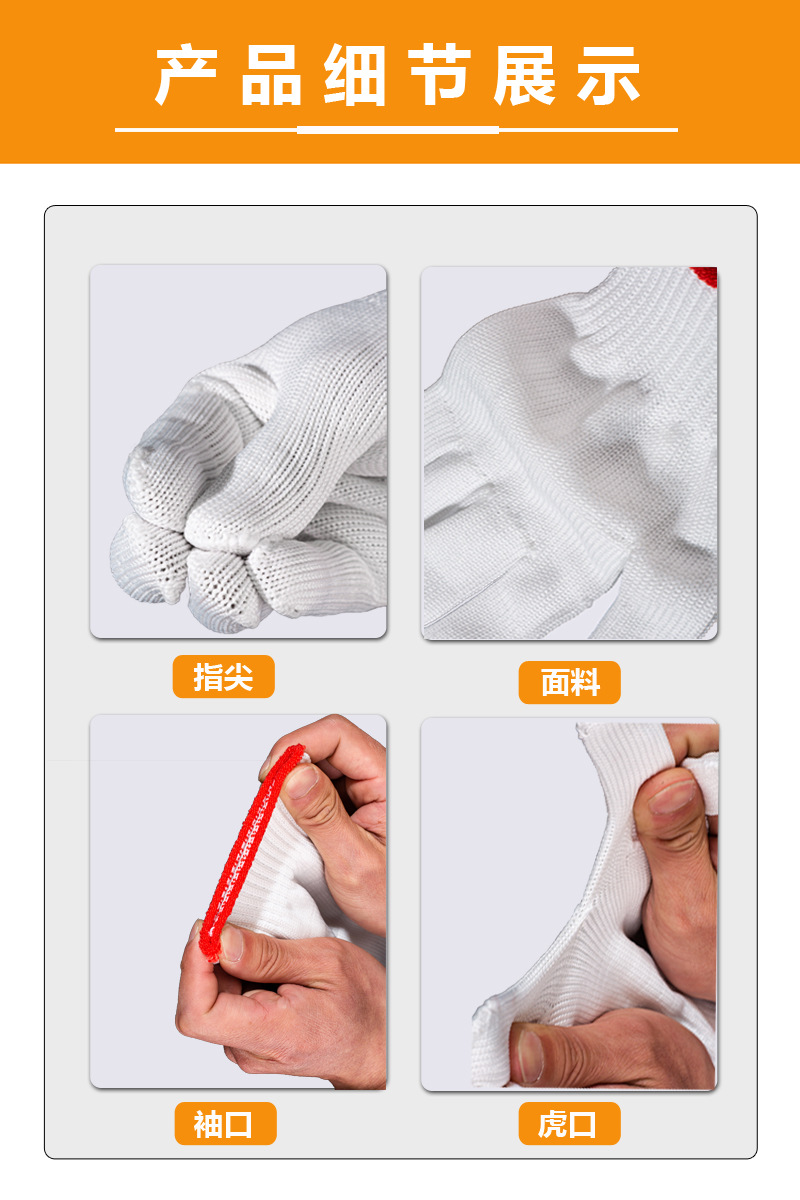 产品细节展示

指尖

面料

袖口

虎口