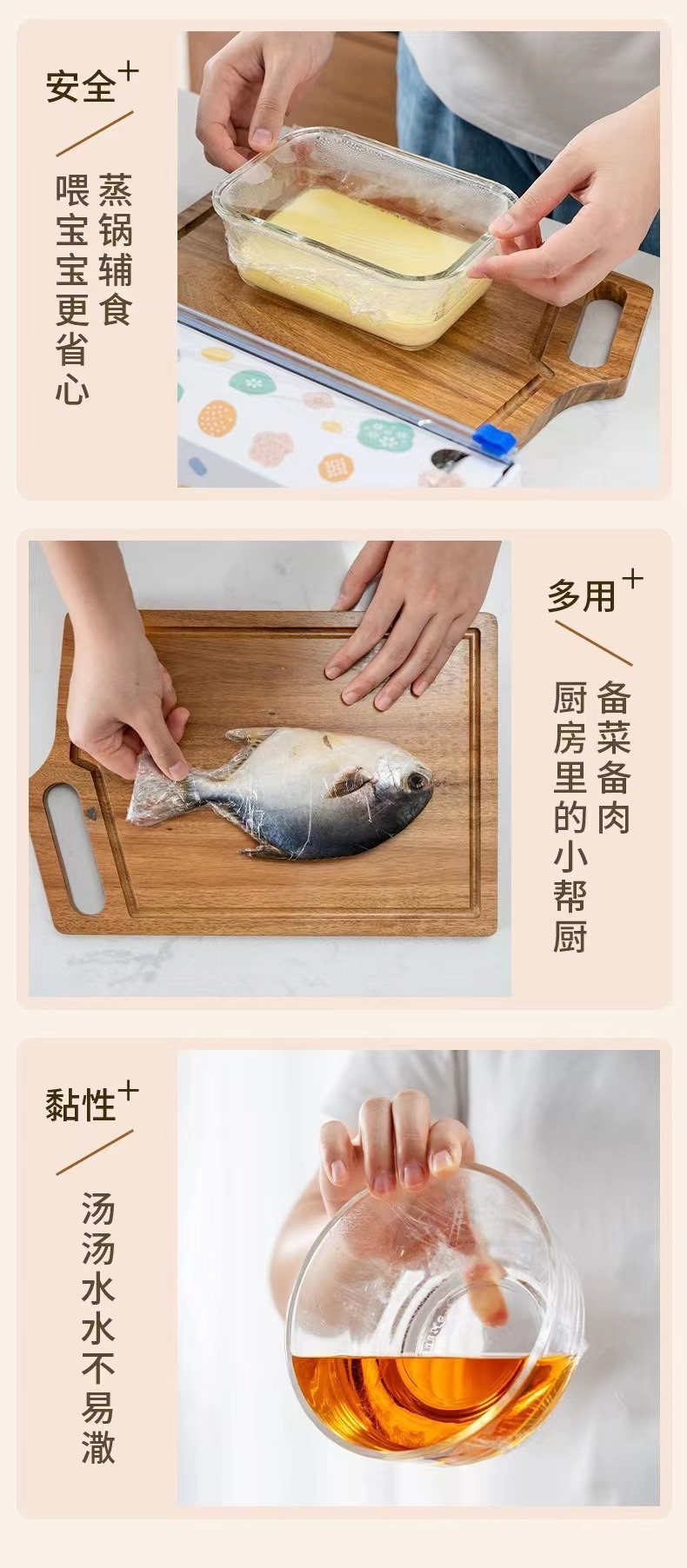 安全+

蒸锅辅食
喂宝宝更省心

多用+

备菜备肉
厨房里的小帮厨

黏性+

汤汤水水不易溅