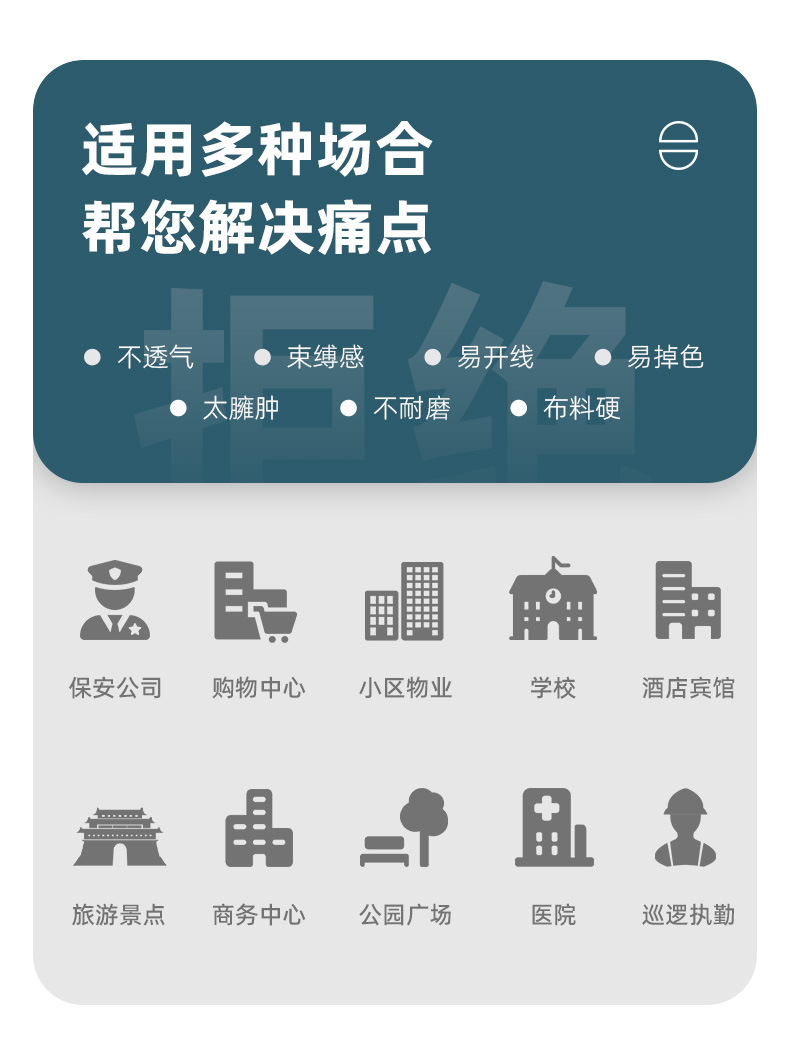 适用多种场合
帮您解决痛点

• 不透气 • 束缚感 • 易开线 • 易掉色
• 太臃肿 • 不耐磨 • 布料硬

保安公司 购物中心 小区物业 学校 酒店宾馆

旅游景点 商务中心 公园广场 医院 巡逻执勤

拒绝