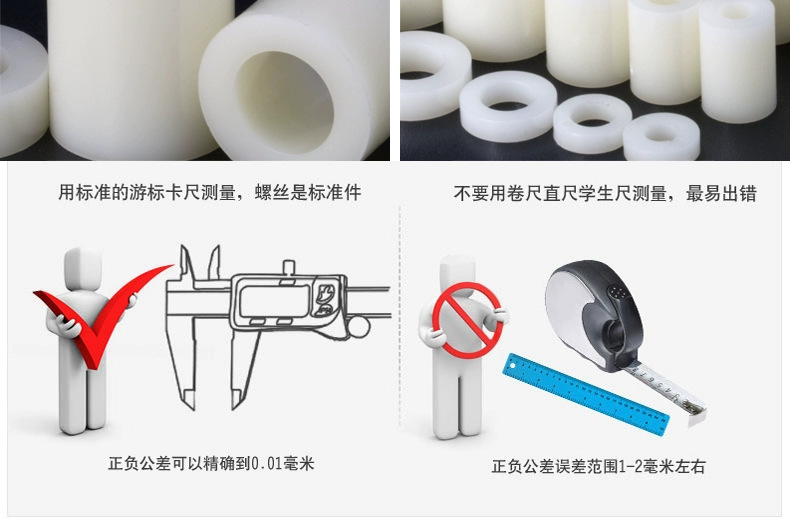 用标准的游标卡尺测量，螺丝是标准件

正负公差可以精确到0.01毫米

不要用卷尺直尺学生尺测量，最易出错

正负公差误差范围1-2毫米左右